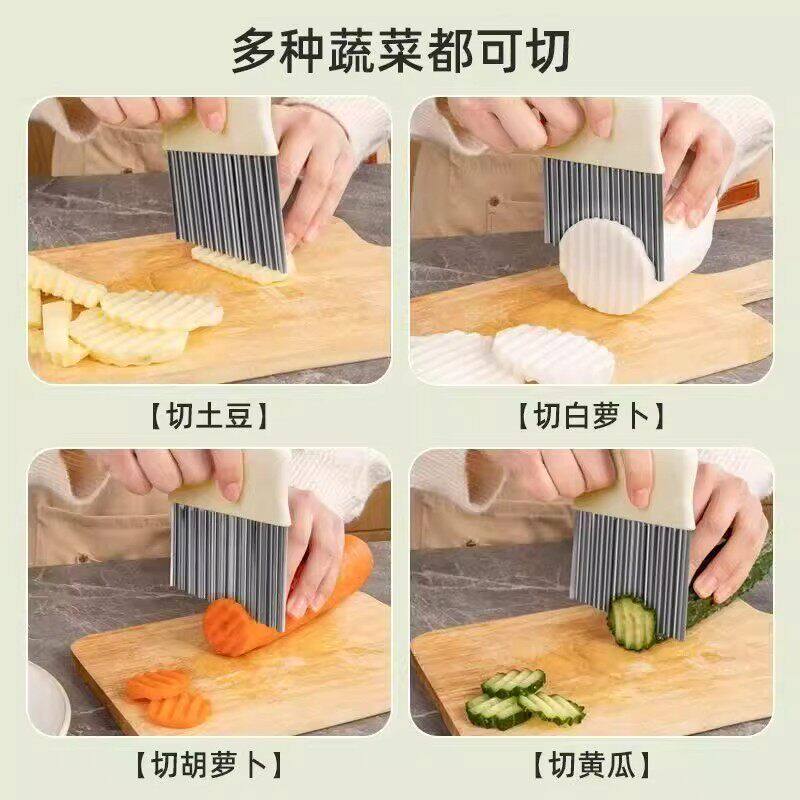 多种蔬菜都可切

【切土豆】

【切白萝卜】

【切胡萝卜】

【切黄瓜】