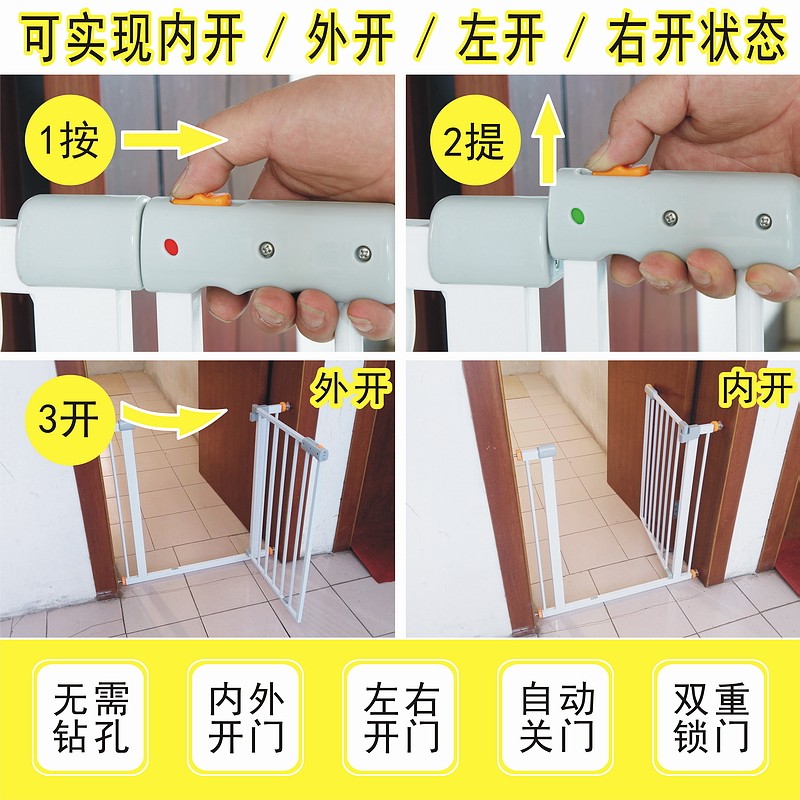 可实现内开 / 外开 / 左开 / 右开状态

1按

2提

3开

外开

内开

无需钻孔

内外开门

左右开门

自动关门

双重锁门