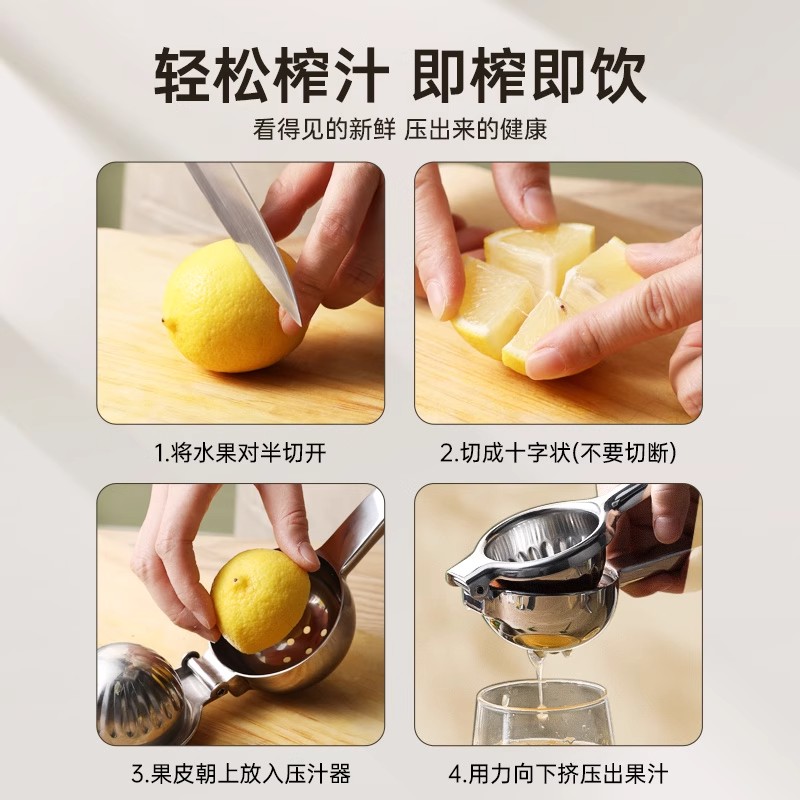 轻松榨汁 即榨即饮

看得见的新鲜 压出来的健康

1.将水果对半切开

2.切成十字状(不要切断)

3.果皮朝上放入压汁器

4.用力向下挤压出果汁