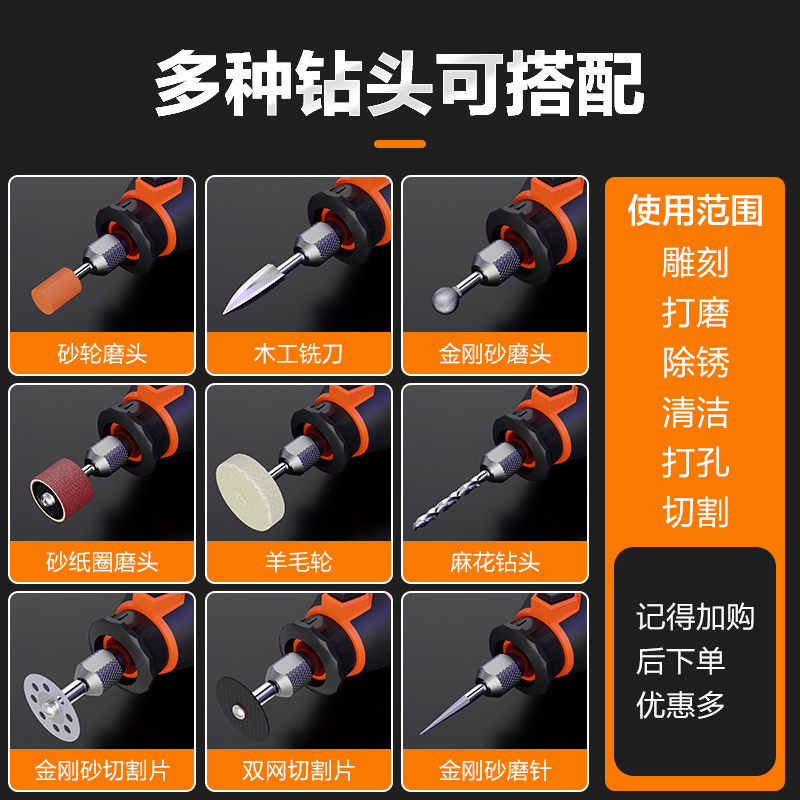 多种钻头可搭配

砂轮磨头

木工铣刀

金刚砂磨头

砂纸圈磨头

羊毛轮

麻花钻头

金刚砂切割片

双网切割片

金刚砂磨针

使用范围
雕刻
打磨
除锈
清洁
打孔
切割

记得加购
后下单
优惠多