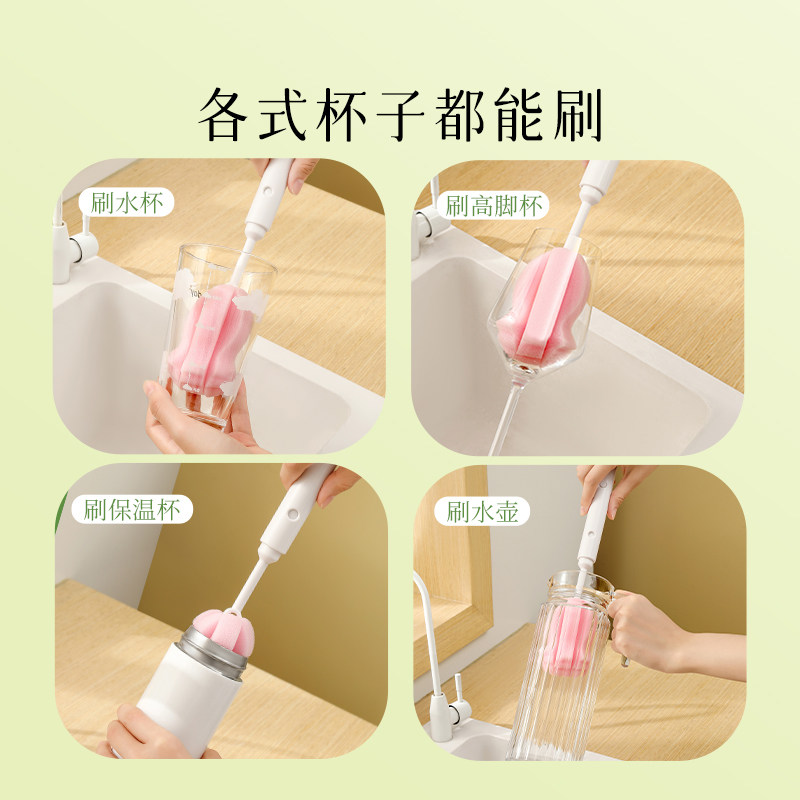 各式杯子都能刷

刷水杯

刷高脚杯

刷保温杯

刷水壶