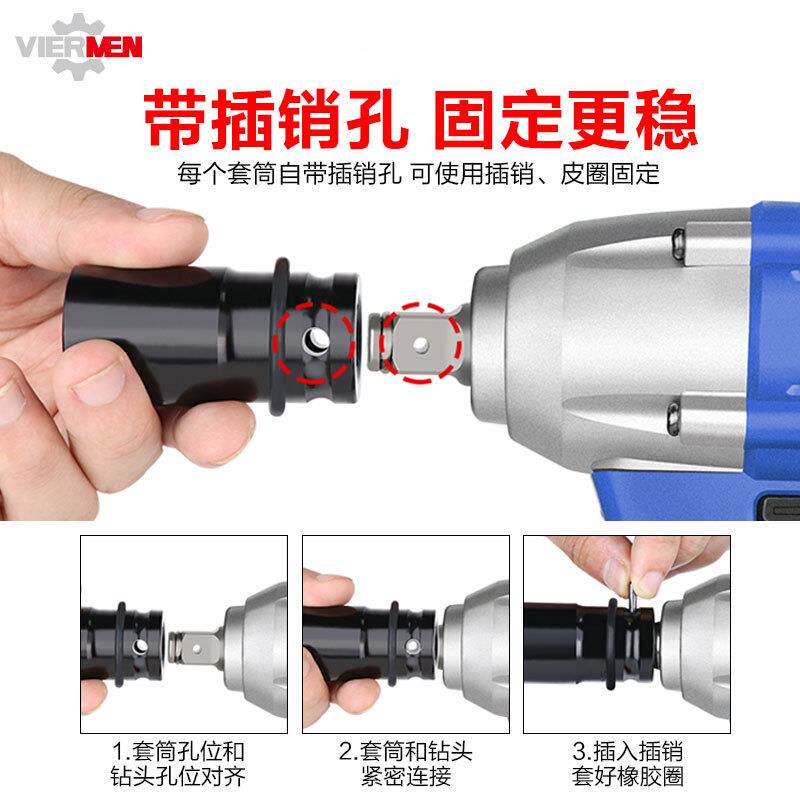 VIERMEN

带插销孔 固定更稳

每个套筒自带插销孔 可使用插销、皮圈固定

1.套筒孔位和钻头孔位对齐

2.套筒和钻头紧密连接

3.插入插销套好橡胶圈