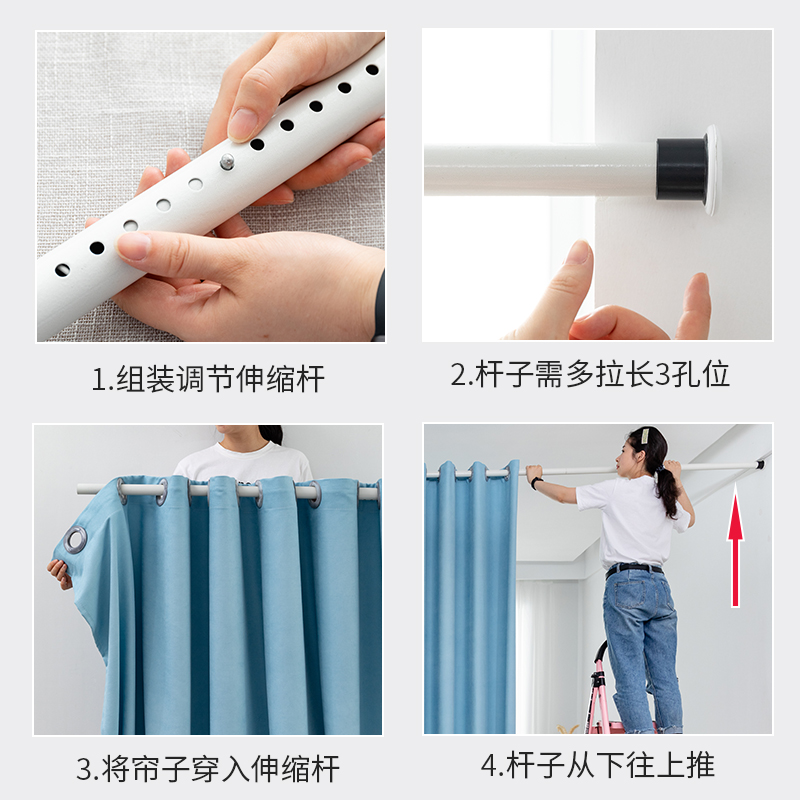 1.组装调节伸缩杆

2.杆子需多拉长3孔位

3.将帘子穿入伸缩杆

4.杆子从下往上推