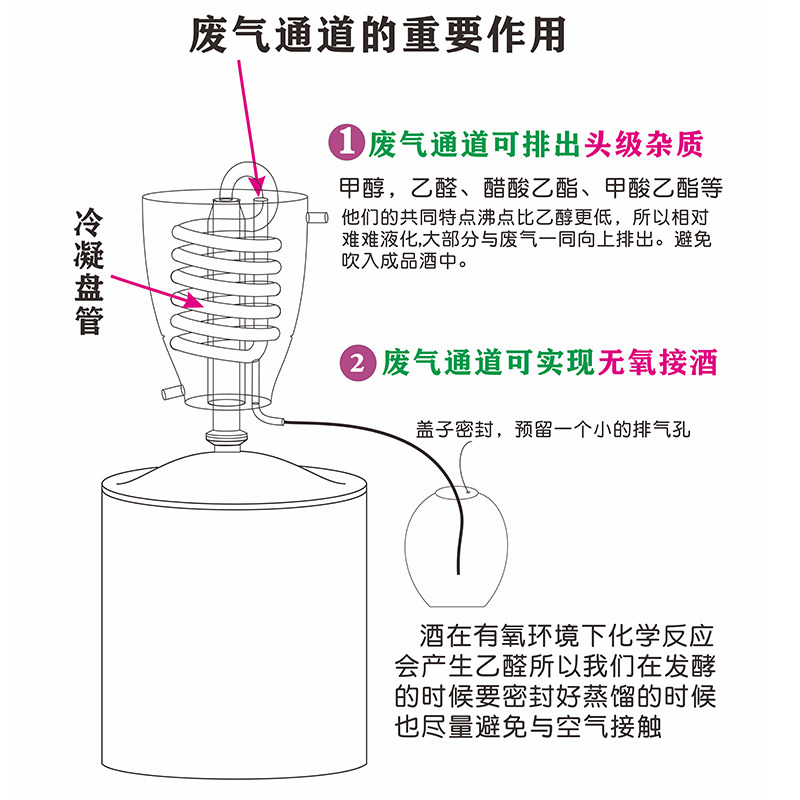 废气通道的重要作用

冷凝盘管

1 废气通道可排出头级杂质

甲醇，乙醛、醋酸乙酯、甲酸乙酯等
他们的共同特点沸点比乙醇更低，所以相对难难液化,大部分与废气一同向上排出。避免吹入成品酒中。

2 废气通道可实现无氧接酒

盖子密封，预留一个小的排气孔

酒在有氧环境下化学反应会产生乙醛所以我们在发酵的时候要密封好蒸馏的时候也尽量避免与空气接触