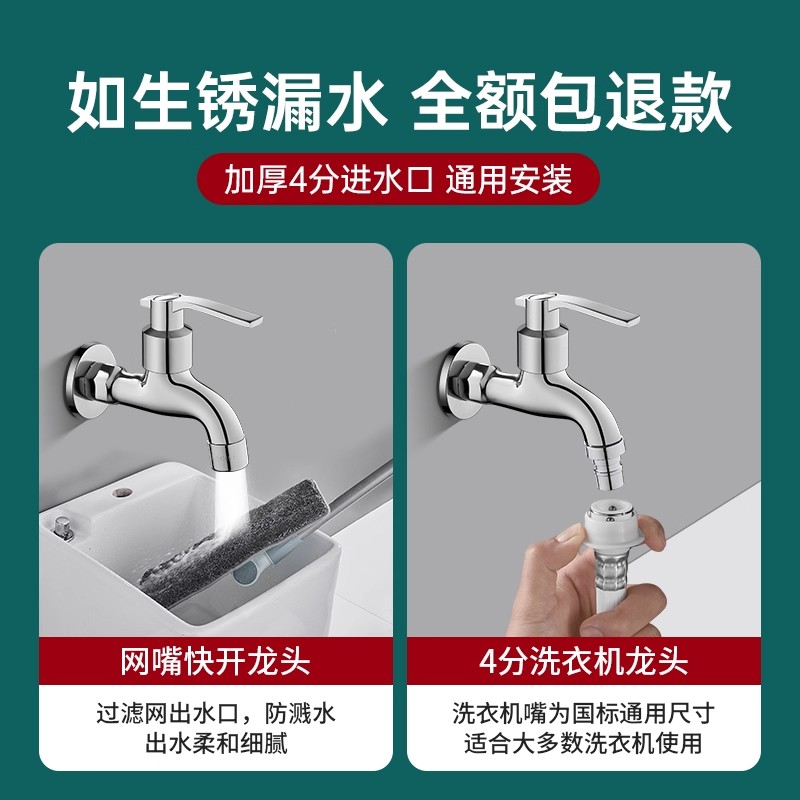 如生锈漏水 全额包退款

加厚4分进水口 通用安装

网嘴快开龙头

过滤网出水口，防溅水
出水柔和细腻

4分洗衣机龙头

洗衣机嘴为国标通用尺寸
适合大多数洗衣机使用