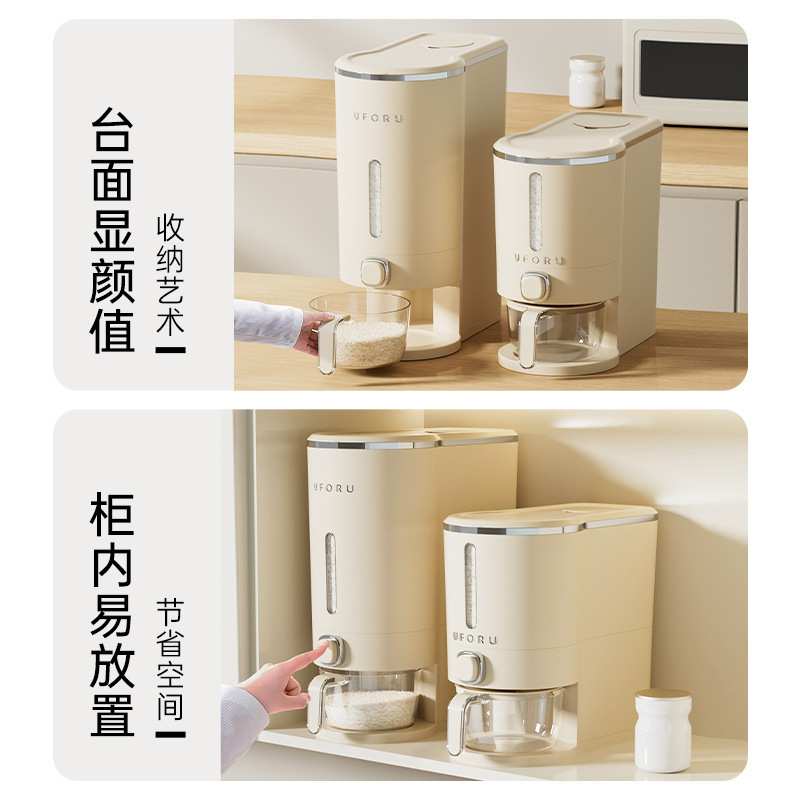 台面显颜值

收纳艺术

UFORU

UFORU

柜内易放置

节省空间

UFORU

UFORU