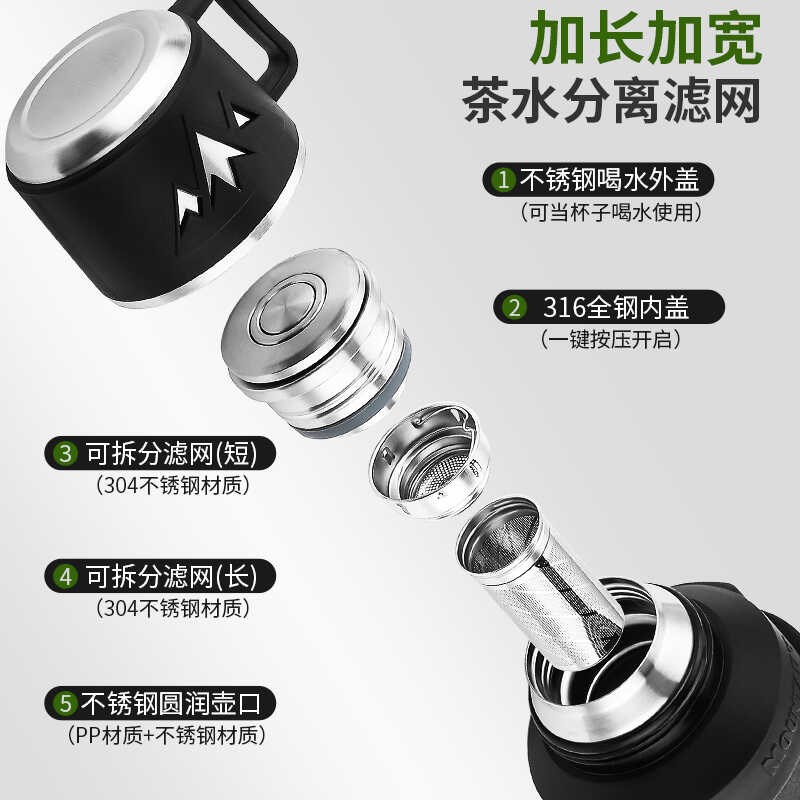 加长加宽
茶水分离滤网

1 不锈钢喝水外盖
（可当杯子喝水使用）

2 316全钢内盖
（一键按压开启）

3 可拆分滤网(短)
（304不锈钢材质）

4 可拆分滤网(长)
（304不锈钢材质）

5 不锈钢圆润壶口
（PP材质+不锈钢材质）