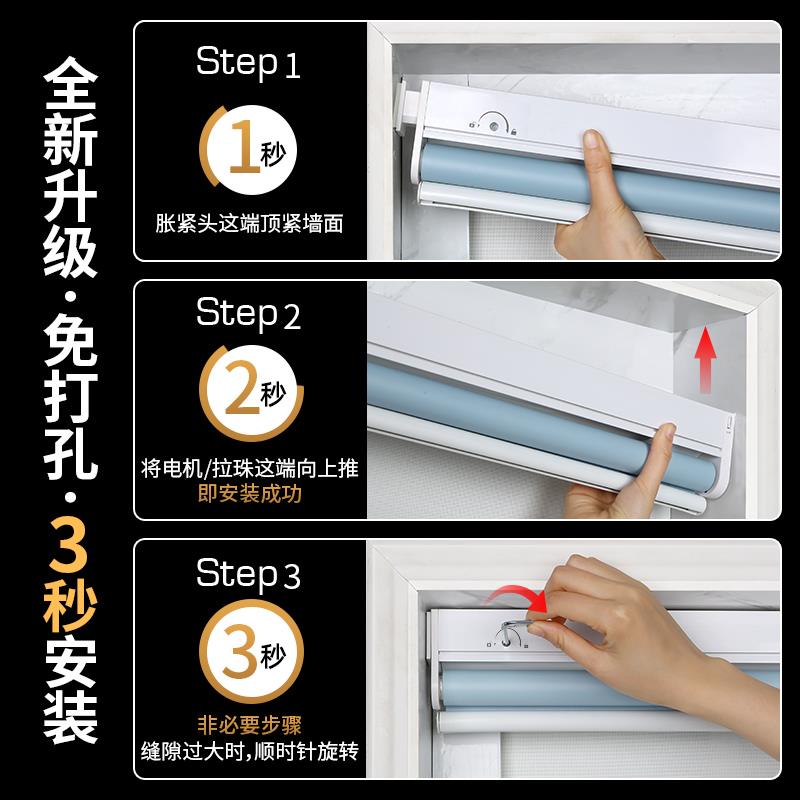 全新升级·免打孔·3秒安装

Step 1
1秒
胀紧头这端顶紧墙面

Step 2
2秒
将电机/拉珠这端向上推
即安装成功

Step 3
3秒
非必要步骤
缝隙过大时,顺时针旋转