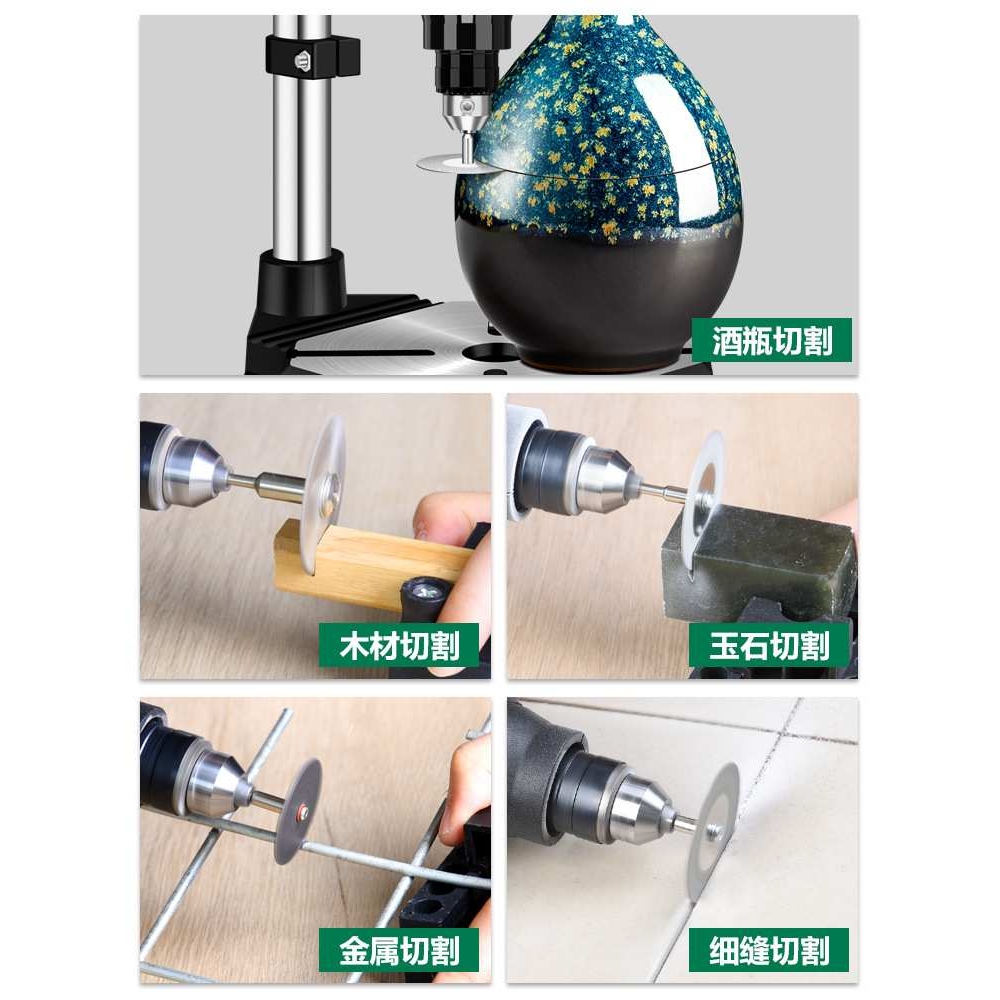 酒瓶切割

木材切割

玉石切割

金属切割

细缝切割