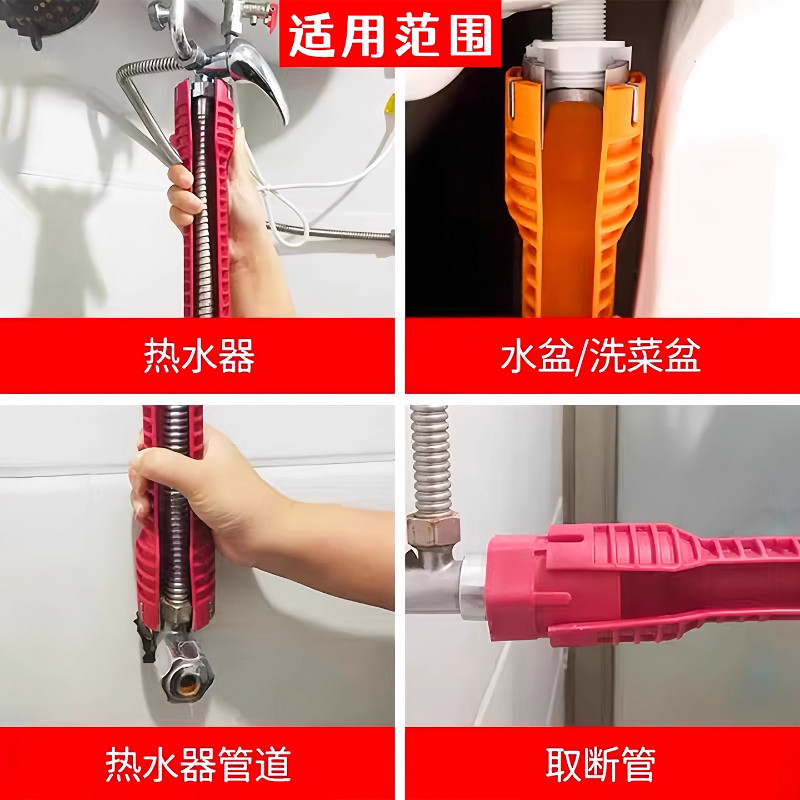 适用范围

热水器

水盆/洗菜盆

热水器管道

取断管