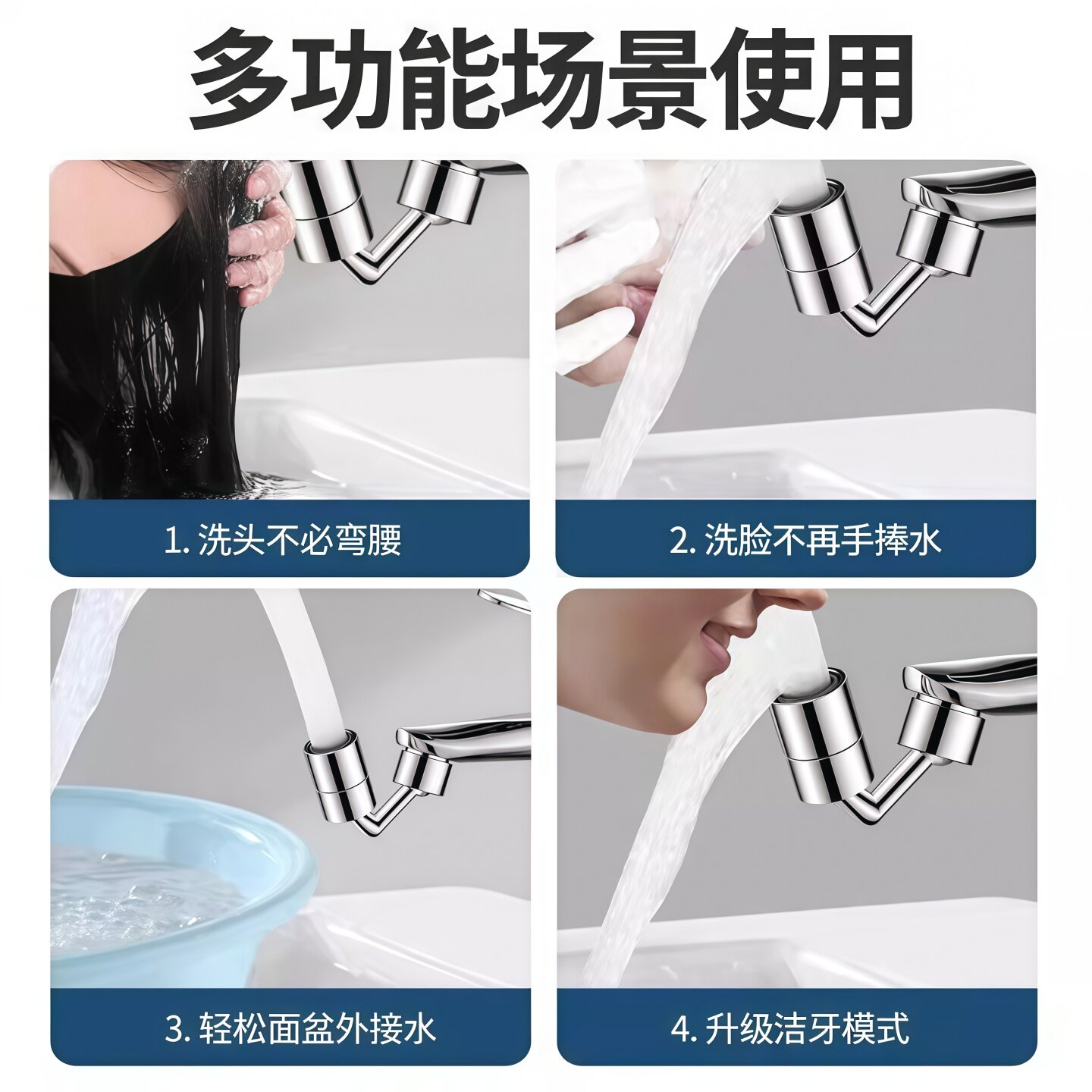 多功能场景使用

1. 洗头不必弯腰

2. 洗脸不再手捧水

3. 轻松面盆外接水

4. 升级洁牙模式