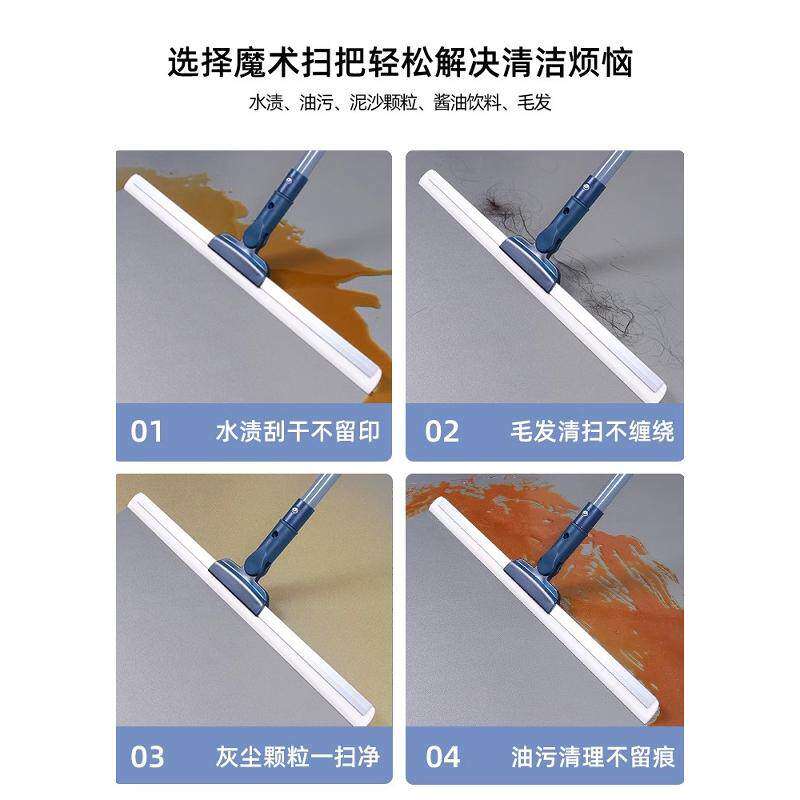 选择魔术扫把轻松解决清洁烦恼

水渍、油污、泥沙颗粒、酱油饮料、毛发

01 水渍刮干不留印

02 毛发清扫不缠绕

03 灰尘颗粒一扫净

04 油污清理不留痕