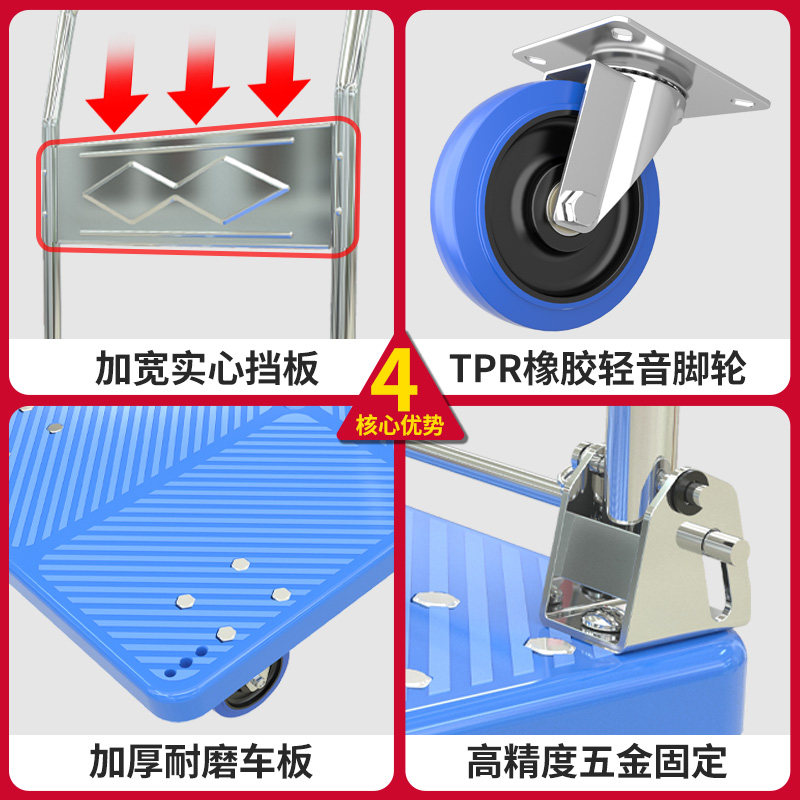 加宽实心挡板

TPR橡胶轻音脚轮

4
核心优势

加厚耐磨车板

高精度五金固定