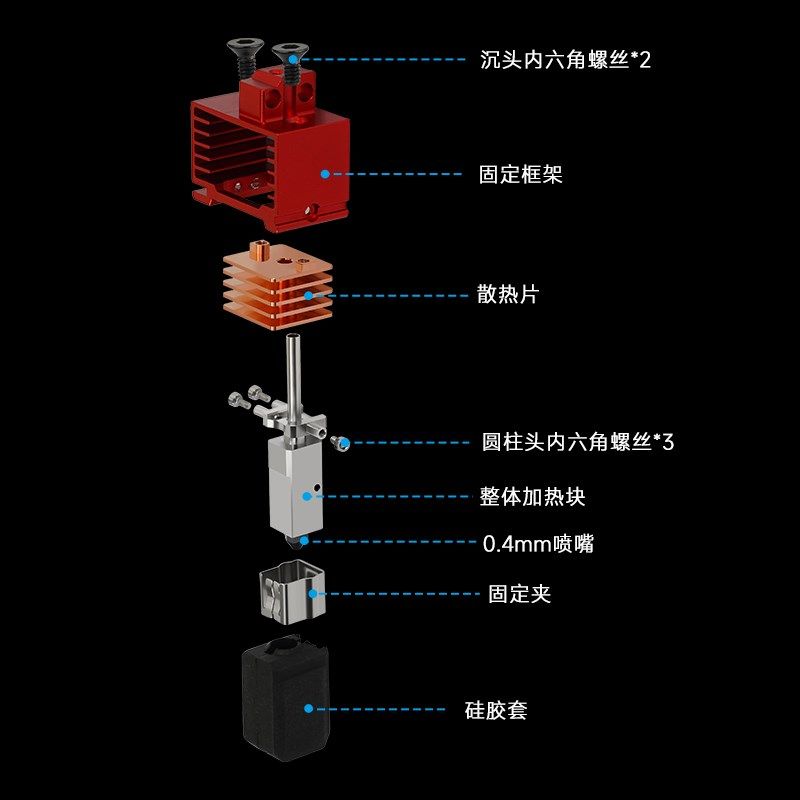 沉头内六角螺丝*2

固定框架

散热片

圆柱头内六角螺丝*3

整体加热块

0.4mm喷嘴

固定夹

硅胶套