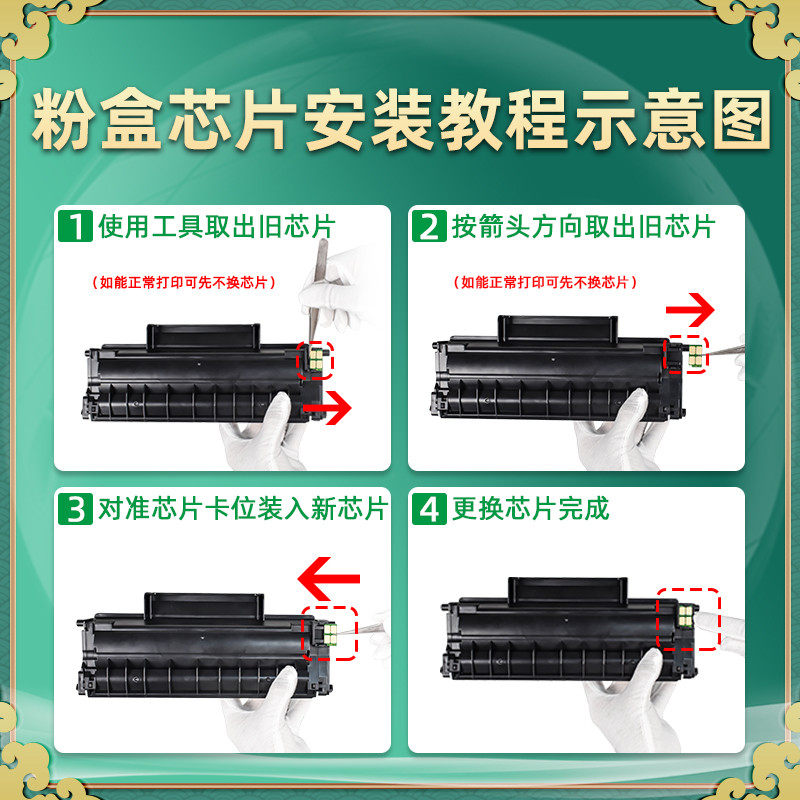 粉盒芯片安装教程示意图

1 使用工具取出旧芯片

（如能正常打印可先不换芯片）

2 按箭头方向取出旧芯片

（如能正常打印可先不换芯片）

3 对准芯片卡位装入新芯片

4 更换芯片完成