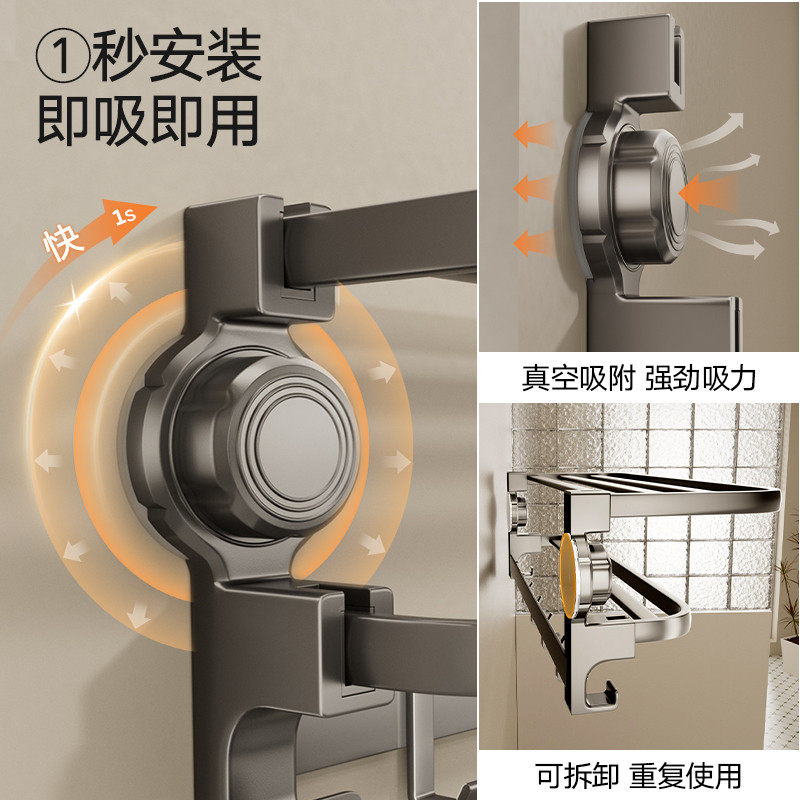 ①秒安装
即吸即用

快 1s

真空吸附 强劲吸力

可拆卸 重复使用