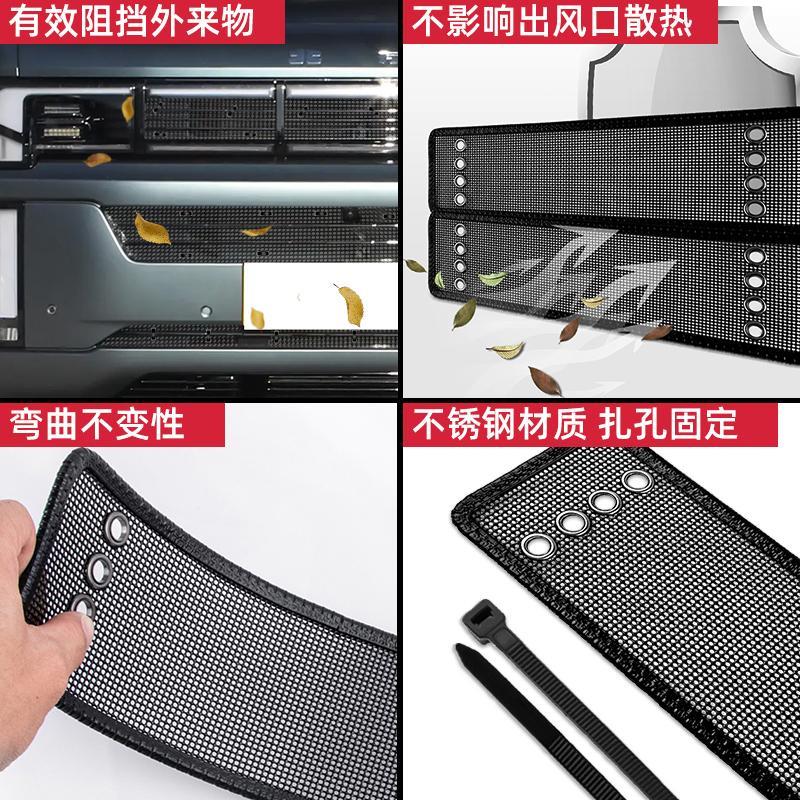 有效阻挡外来物

不影响出风口散热

弯曲不变性

不锈钢材质 扎孔固定