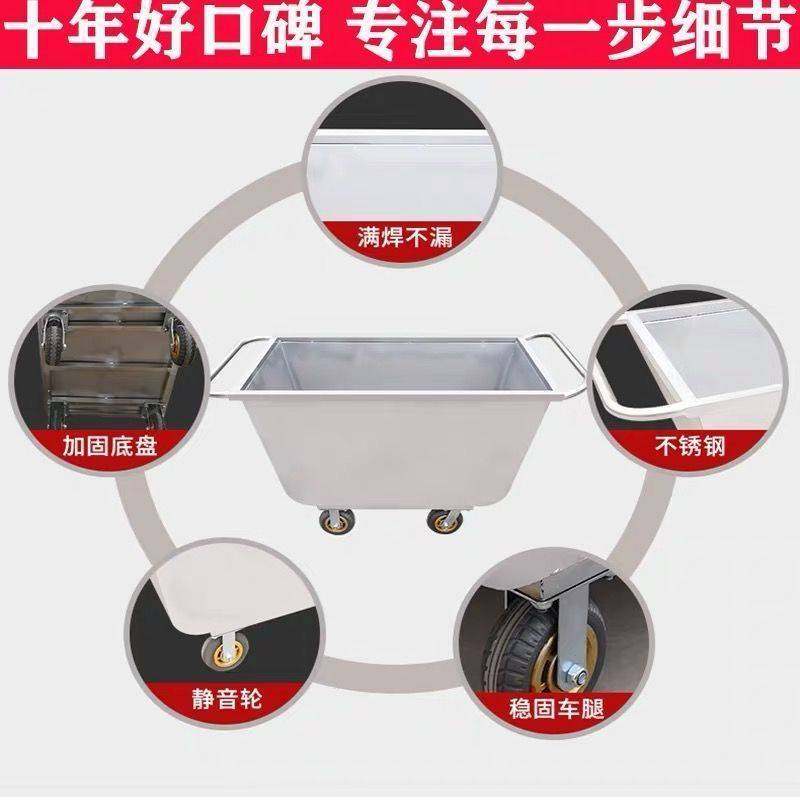 十年好口碑 专注每一步细节

满焊不漏

加固底盘

不锈钢

静音轮

稳固车腿