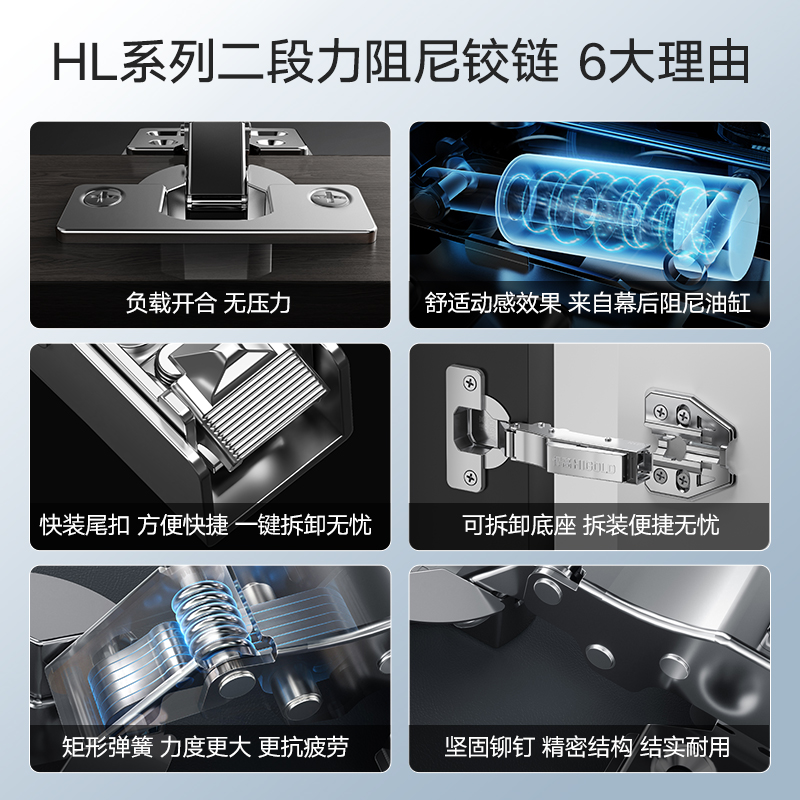 HL系列二段力阻尼铰链 6大理由

负载开合 无压力

舒适动感效果 来自幕后阻尼油缸

快装尾扣 方便快捷 一键拆卸无忧

HIGOLD

可拆卸底座 拆装便捷无忧

矩形弹簧 力度更大 更抗疲劳

坚固铆钉 精密结构 结实耐用