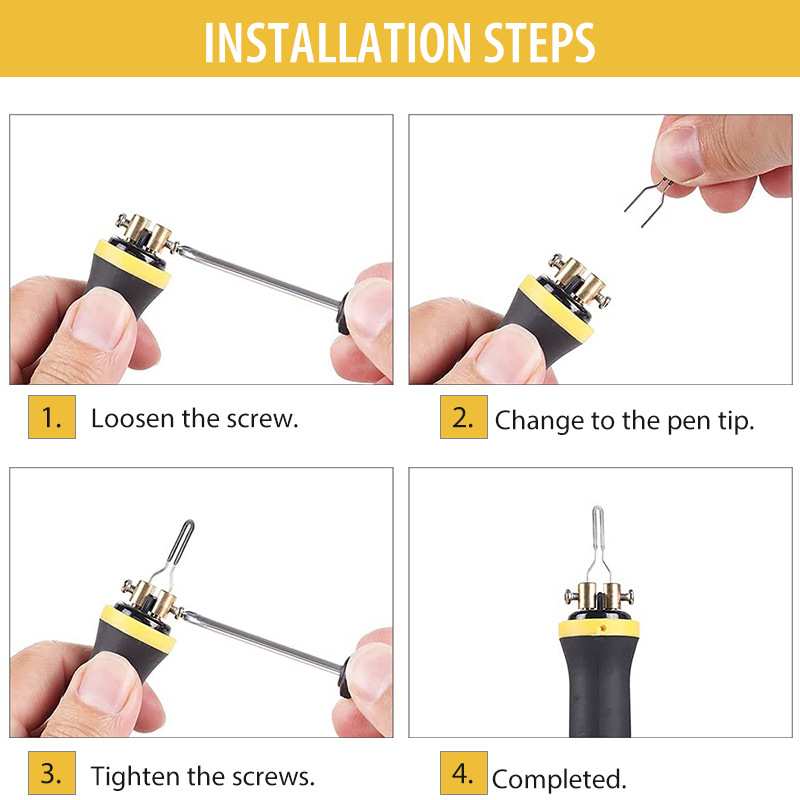 INSTALLATION STEPS

1. Loosen the screw.

2. Change to the pen tip.

3. Tighten the screws.

4. Completed.