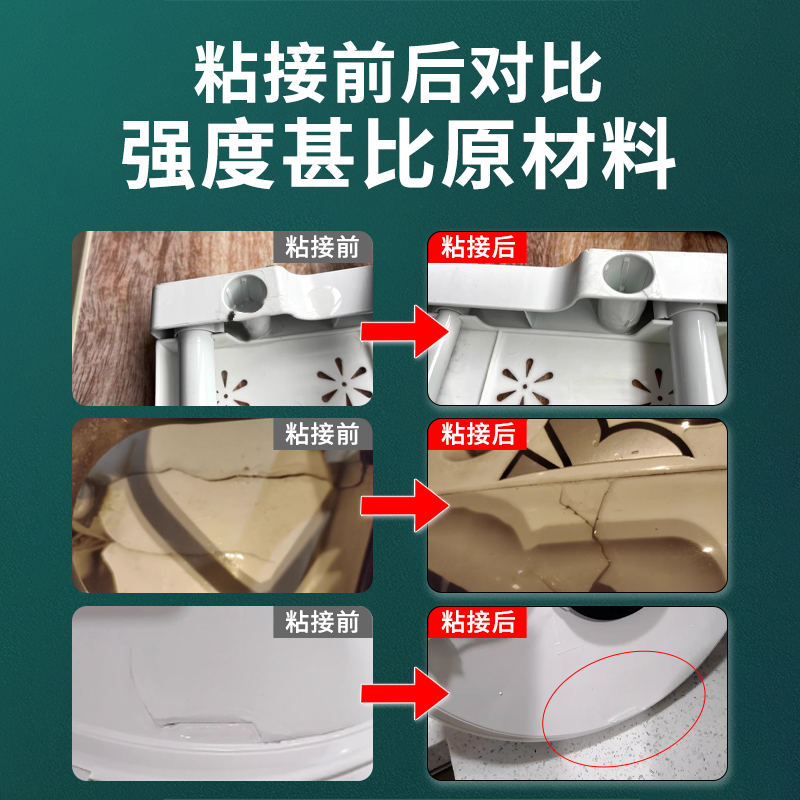 粘接前后对比
强度甚比原材料

粘接前

粘接后

粘接前

粘接后

粘接前

粘接后