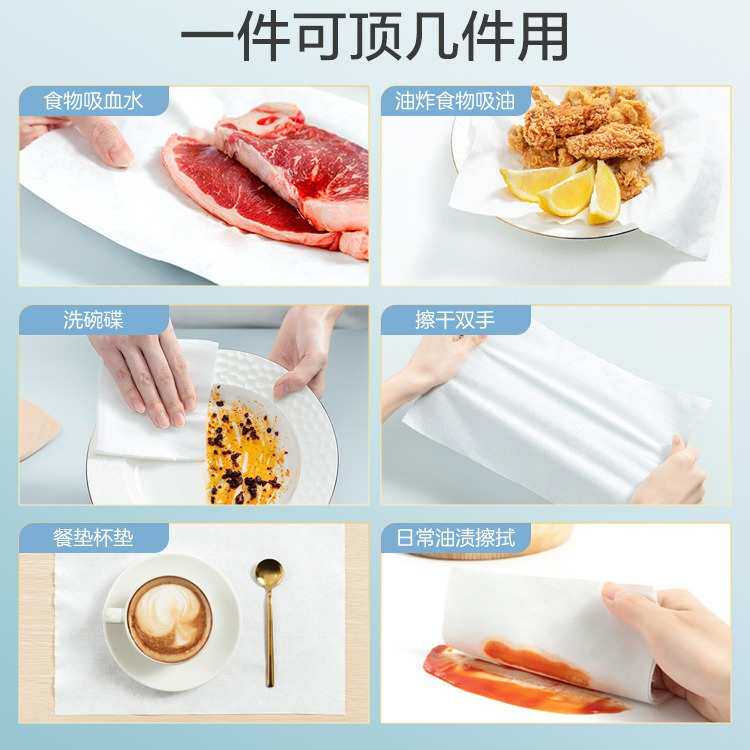 一件可顶几件用

食物吸血水

油炸食物吸油

洗碗碟

擦干双手

餐垫杯垫

日常油渍擦拭