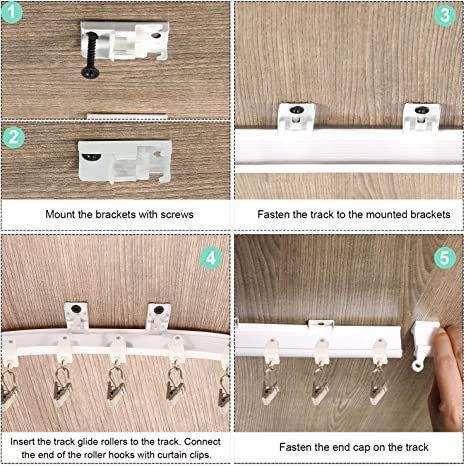 1

2

Mount the brackets with screws

3

Fasten the track to the mounted brackets

4

Insert the track glide rollers to the track. Connect the end of the roller hooks with curtain clips.

5

Fasten the end cap on the track