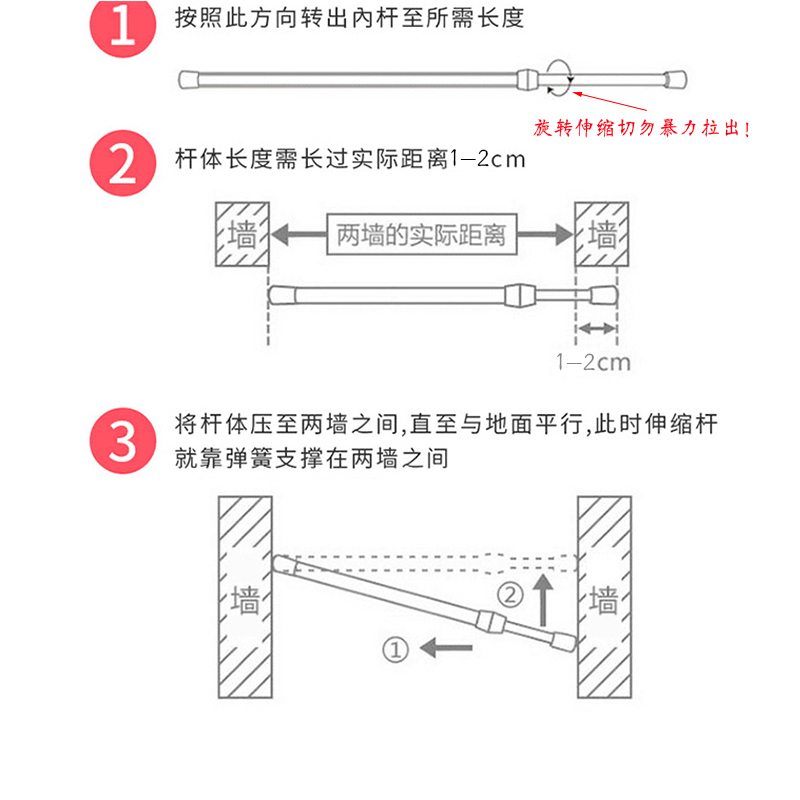 1 按照此方向转出内杆至所需长度

旋转伸缩切勿暴力拉出!

2 杆体长度需长过实际距离1—2cm

墙 两墙的实际距离 墙

1—2cm

3 将杆体压至两墙之间,直至与地面平行,此时伸缩杆就靠弹簧支撑在两墙之间

墙 ② ① 墙