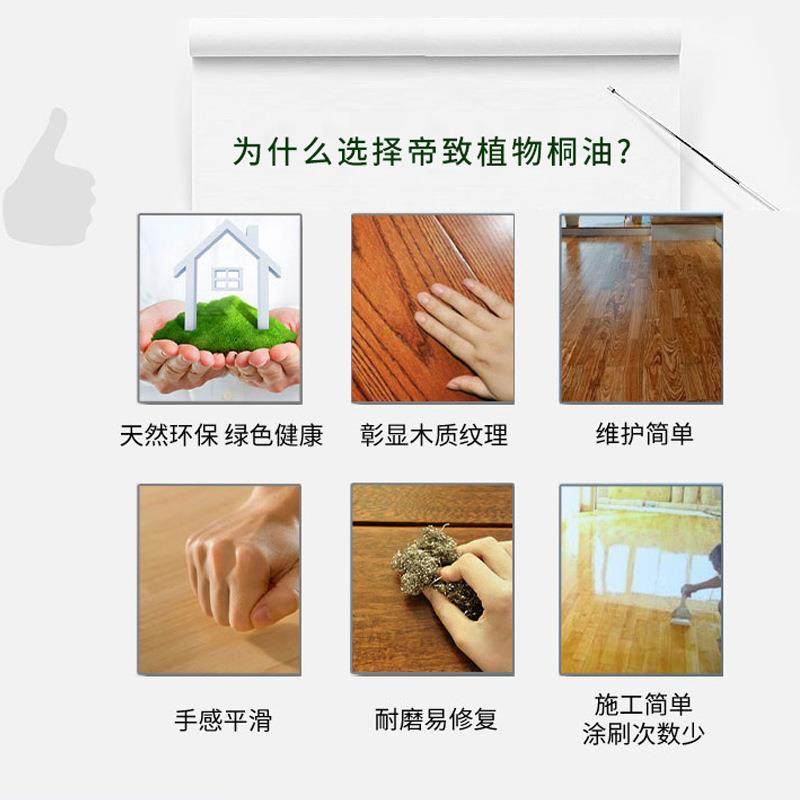 为什么选择帝致植物桐油?

天然环保 绿色健康

彰显木质纹理

维护简单

手感平滑

耐磨易修复

施工简单
涂刷次数少