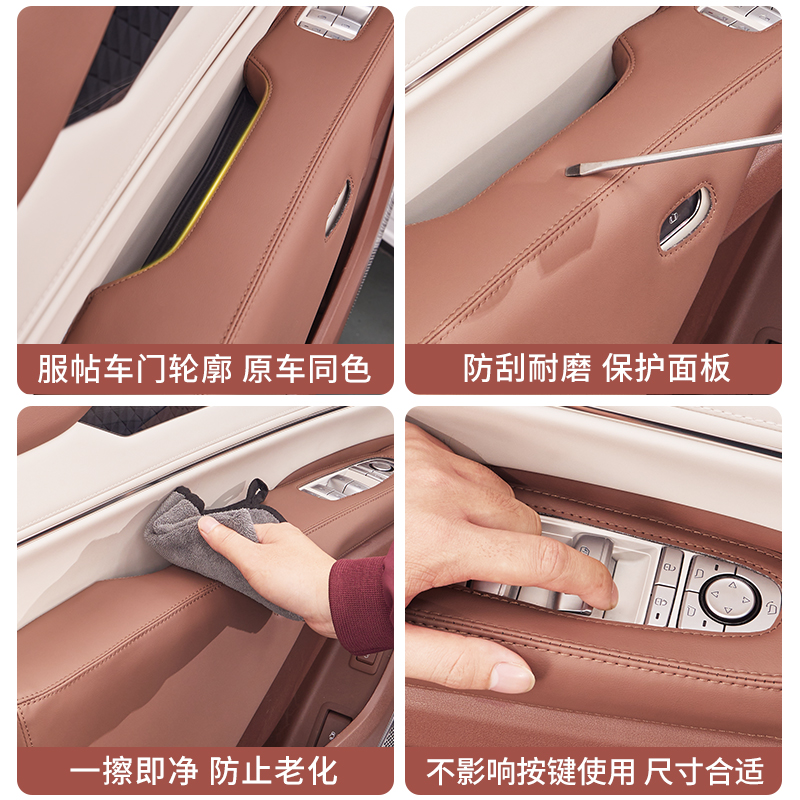 服帖车门轮廓 原车同色

防刮耐磨 保护面板

一擦即净 防止老化

不影响按键使用 尺寸合适