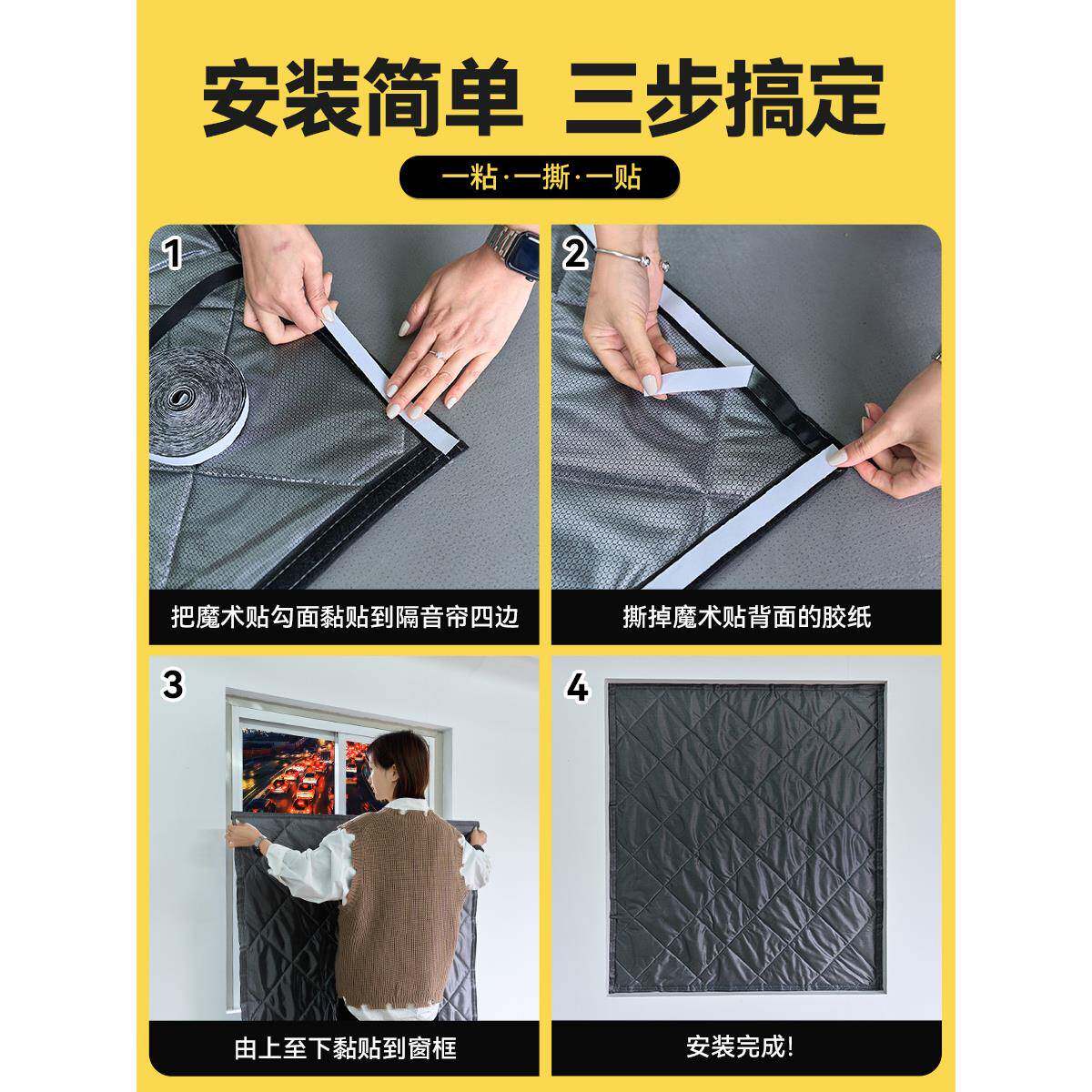 安装简单 三步搞定

一粘·一撕·一贴

1

把魔术贴勾面黏贴到隔音帘四边

2

撕掉魔术贴背面的胶纸

3

由上至下黏贴到窗框

4

安装完成!