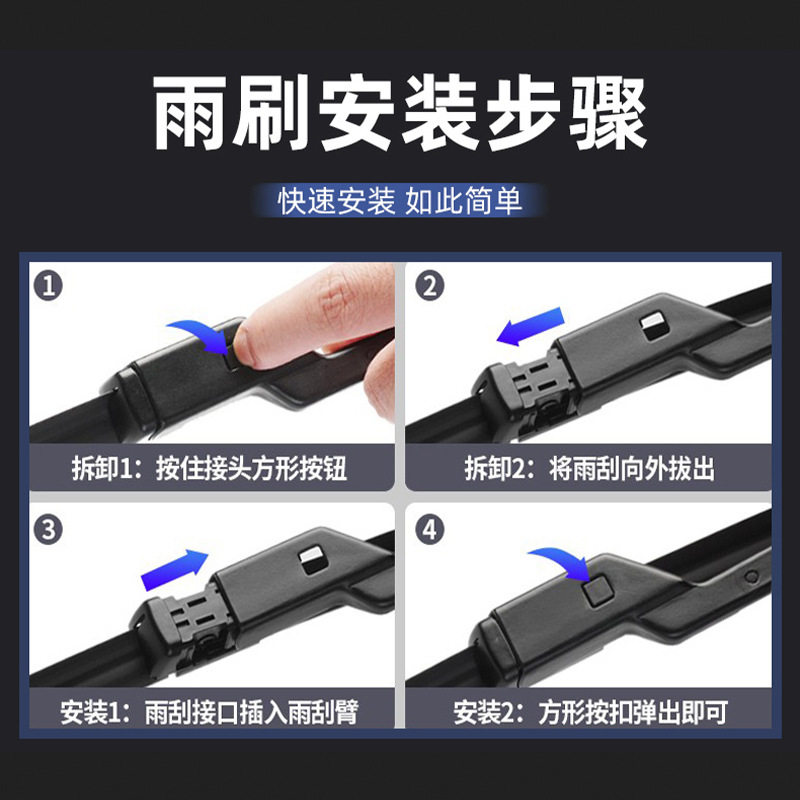 雨刷安装步骤

快速安装 如此简单

1

拆卸1：按住接头方形按钮

2

拆卸2：将雨刮向外拔出

3

安装1：雨刮接口插入雨刮臂

4

安装2：方形按扣弹出即可