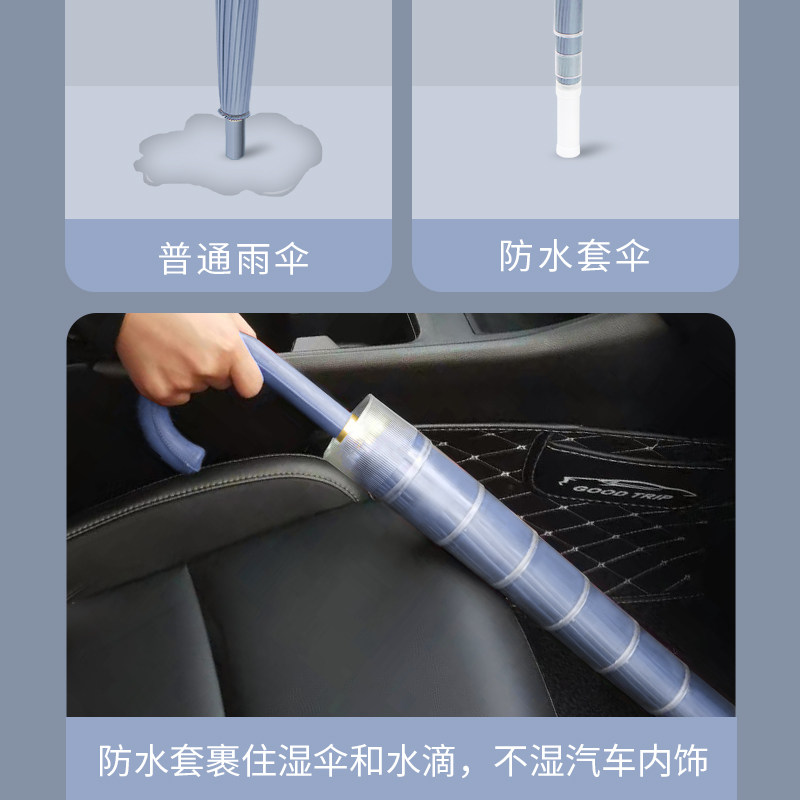 普通雨伞

防水套伞

GOOD TRIP

防水套裹住湿伞和水滴，不湿汽车内饰