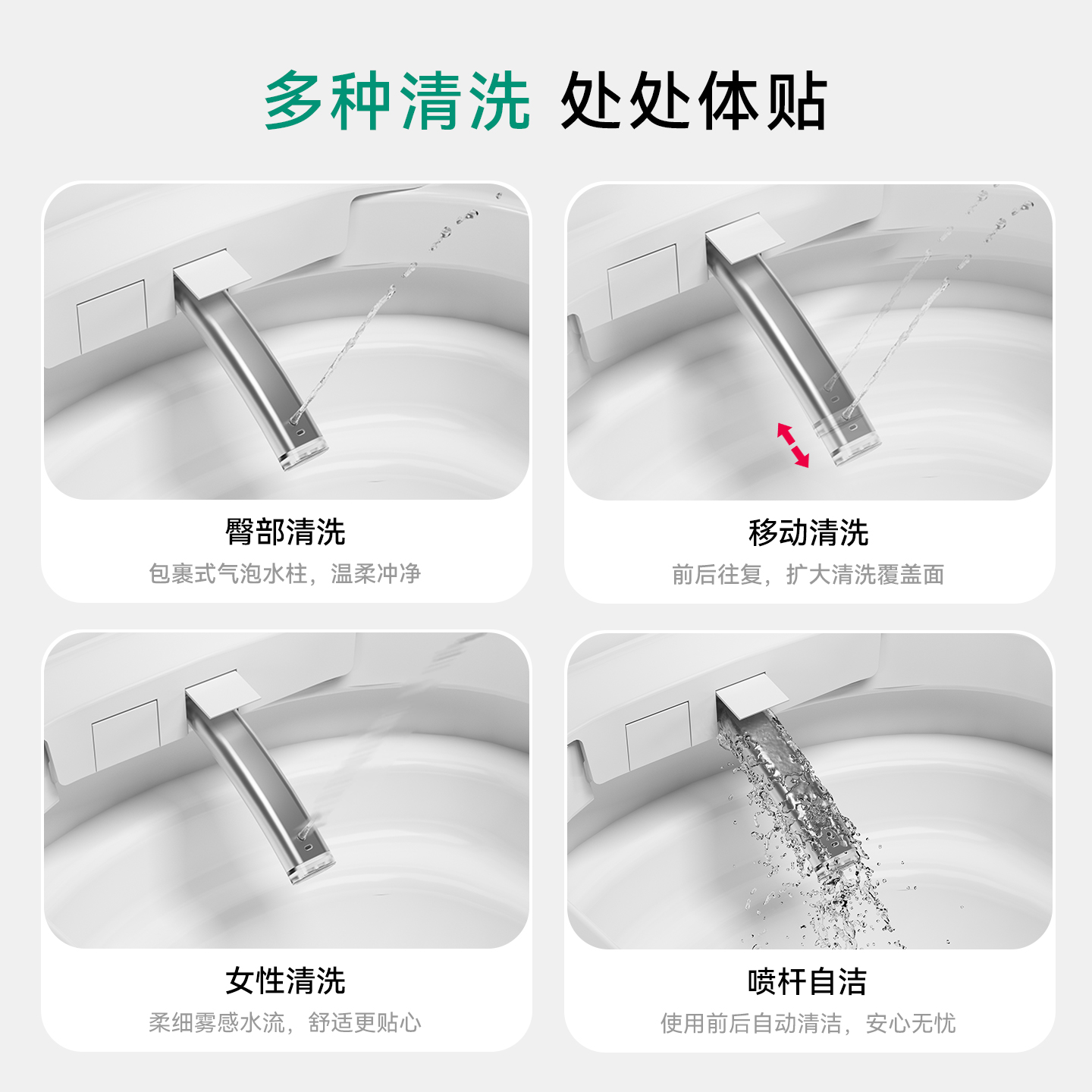 多种清洗 处处体贴

臀部清洗
包裹式气泡水柱，温柔冲净

移动清洗
前后往复，扩大清洗覆盖面

女性清洗
柔细雾感水流，舒适更贴心

喷杆自洁
使用前后自动清洁，安心无忧