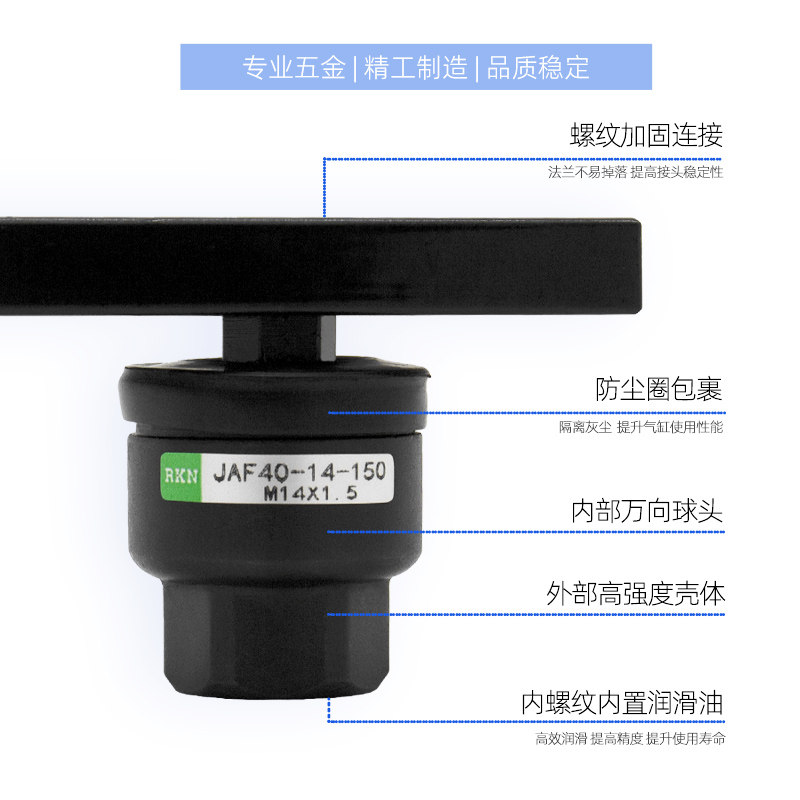 专业五金 | 精工制造 | 品质稳定

螺纹加固连接
法兰不易掉落 提高接头稳定性

防尘圈包裹
隔离灰尘 提升气缸使用性能

RKN JAF40-14-150
M14X1.5

内部万向球头

外部高强度壳体

内螺纹内置润滑油
高效润滑 提高精度 提升使用寿命