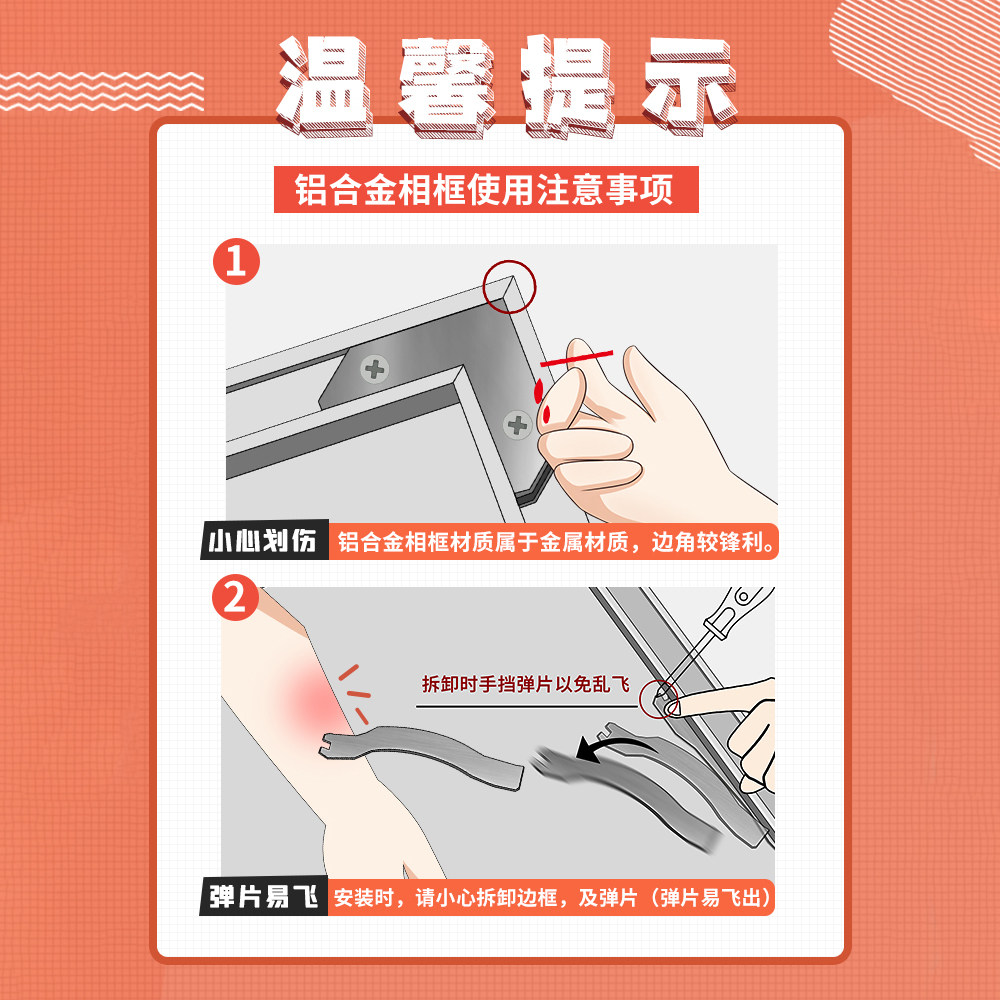 温馨提示

铝合金相框使用注意事项

1

小心划伤 铝合金相框材质属于金属材质，边角较锋利。

2

拆卸时手挡弹片以免乱飞

弹片易飞 安装时，请小心拆卸边框，及弹片（弹片易飞出）