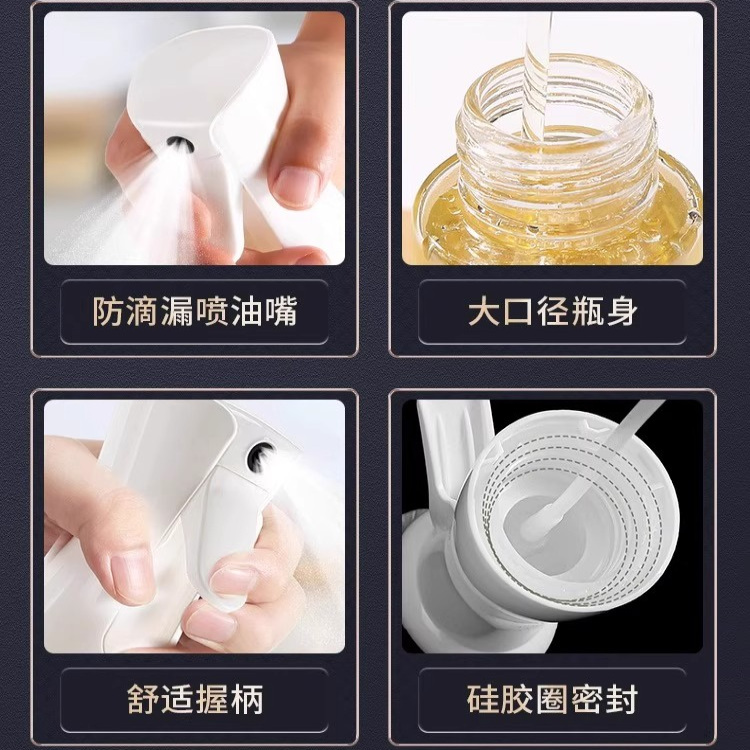 防滴漏喷油嘴

大口径瓶身

舒适握柄

硅胶圈密封