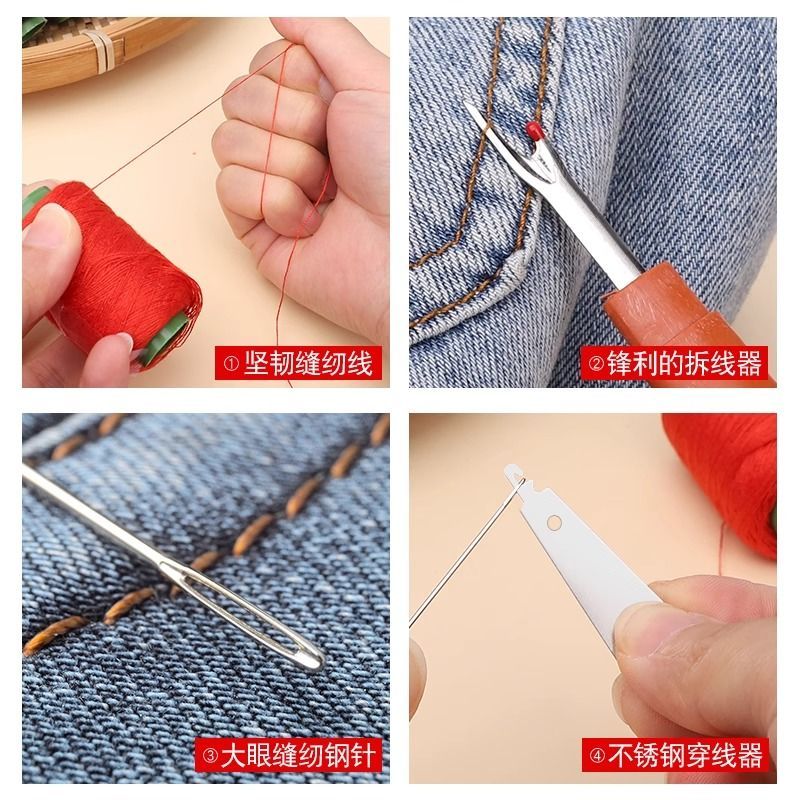 ① 坚韧缝纫线

② 锋利的拆线器

③ 大眼缝纫钢针

④ 不锈钢穿线器