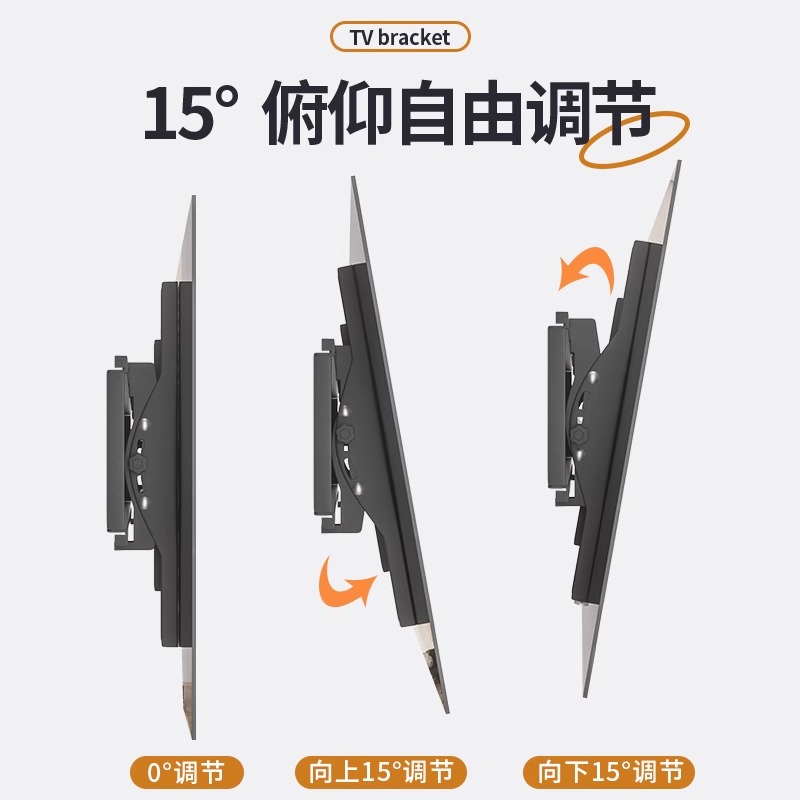 TV bracket

15° 俯仰自由调节

0°调节

向上15°调节

向下15°调节