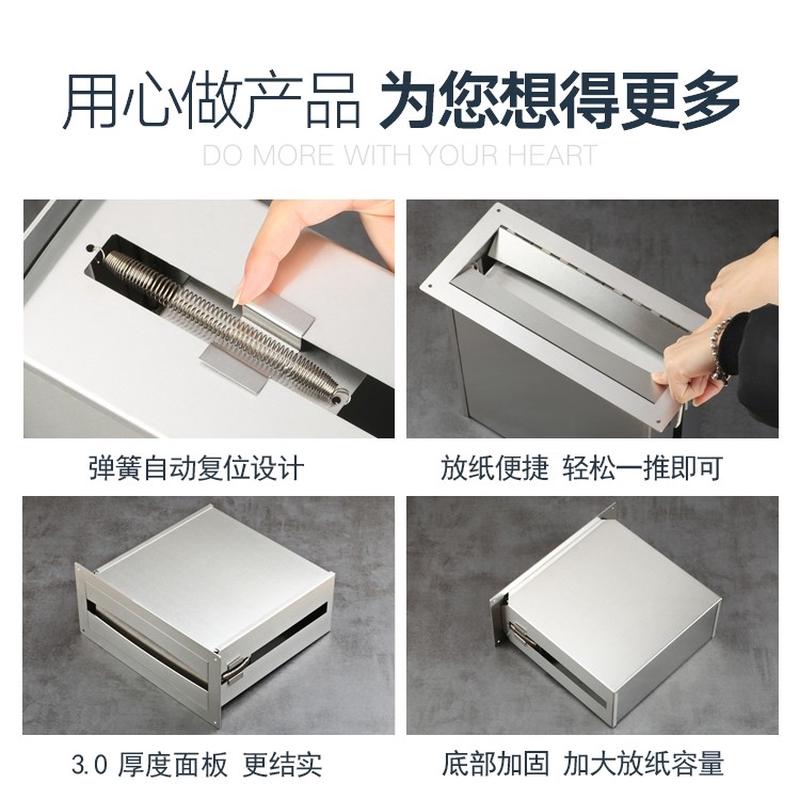 用心做产品 为您想得更多

DO MORE WITH YOUR HEART

弹簧自动复位设计

放纸便捷 轻松一推即可

3.0 厚度面板 更结实

底部加固 加大放纸容量