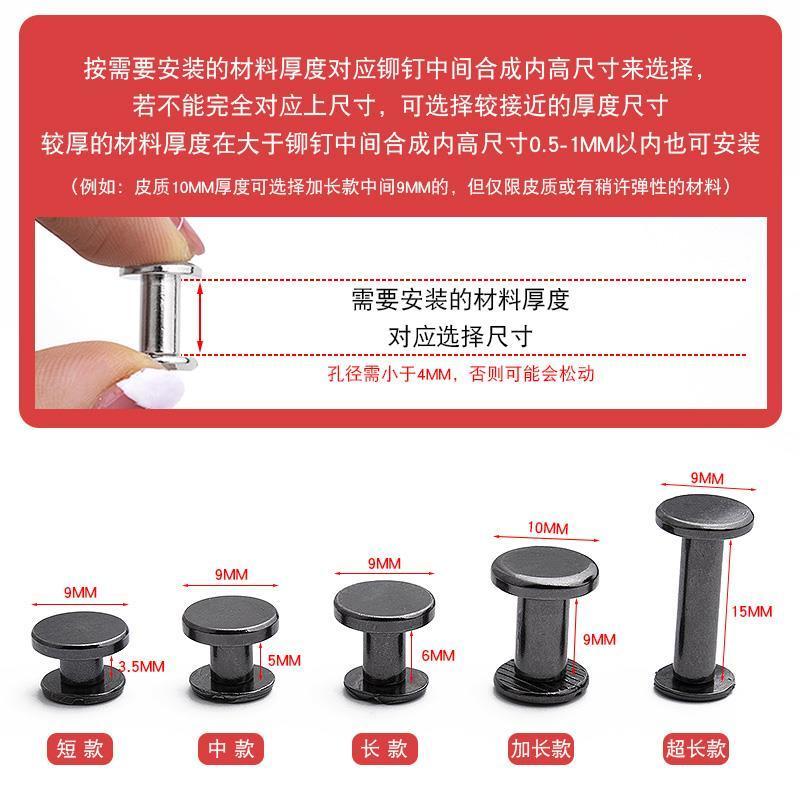 按需要安装的材料厚度对应铆钉中间合成内高尺寸来选择，
若不能完全对应上尺寸，可选择较接近的厚度尺寸
较厚的材料厚度在大于铆钉中间合成内高尺寸0.5-1MM以内也可安装

（例如：皮质10MM厚度可选择加长款中间9MM的，但仅限皮质或有稍许弹性的材料）

需要安装的材料厚度
对应选择尺寸

孔径需小于4MM，否则可能会松动

9MM
3.5MM
短款

9MM
5MM
中款

9MM
6MM
长款

10MM
9MM
加长款

9MM
15MM
超长款