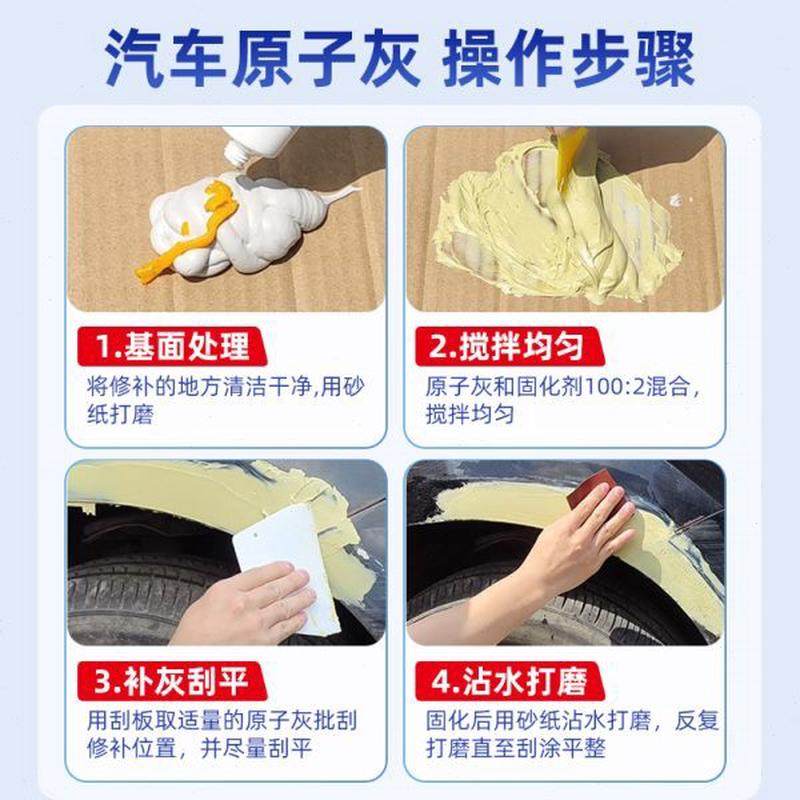 汽车原子灰 操作步骤

1.基面处理
将修补的地方清洁干净,用砂纸打磨

2.搅拌均匀
原子灰和固化剂100:2混合，搅拌均匀

3.补灰刮平
用刮板取适量的原子灰批刮修补位置，并尽量刮平

4.沾水打磨
固化后用砂纸沾水打磨，反复打磨直至刮涂平整