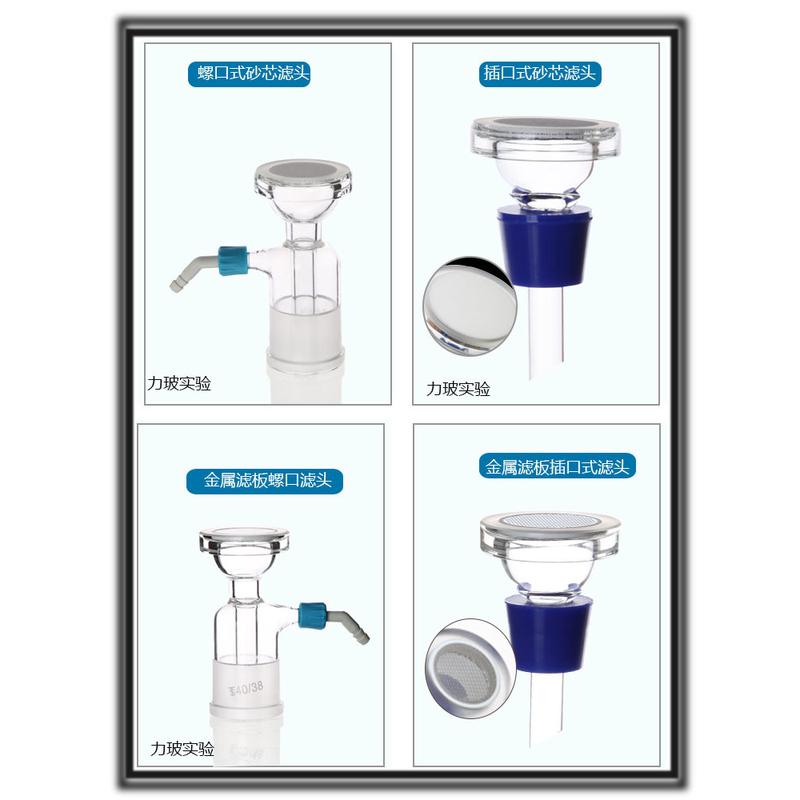 螺口式砂芯滤头

力玻实验

插口式砂芯滤头

力玻实验

金属滤板螺口滤头

40/38

力玻实验

金属滤板插口式滤头