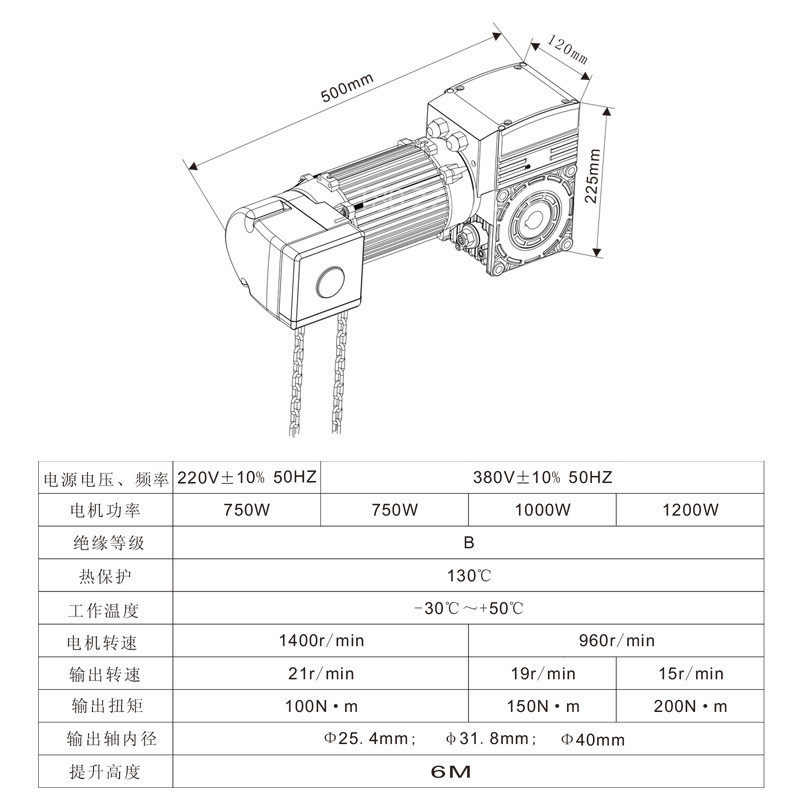 500mm

120mm

225mm

| 电源电压、频率 | 220V±10% 50HZ | 380V±10% 50HZ | | |
|---|---|---|---|---|
| 电机功率 | 750W | 750W | 1000W | 1200W |
| 绝缘等级 | B | | | |
| 热保护 | 130℃ | | | |
| 工作温度 | -30℃～+50℃ | | | |
| 电机转速 | 1400r/min | | 960r/min | |
| 输出转速 | 21r/min | | 19r/min | 15r/min |
| 输出扭矩 | 100N·m | | 150N·m | 200N·m |
| 输出轴内径 | Φ25.4mm; Φ31.8mm; Φ40mm | | | |
| 提升高度 | 6M | | | |