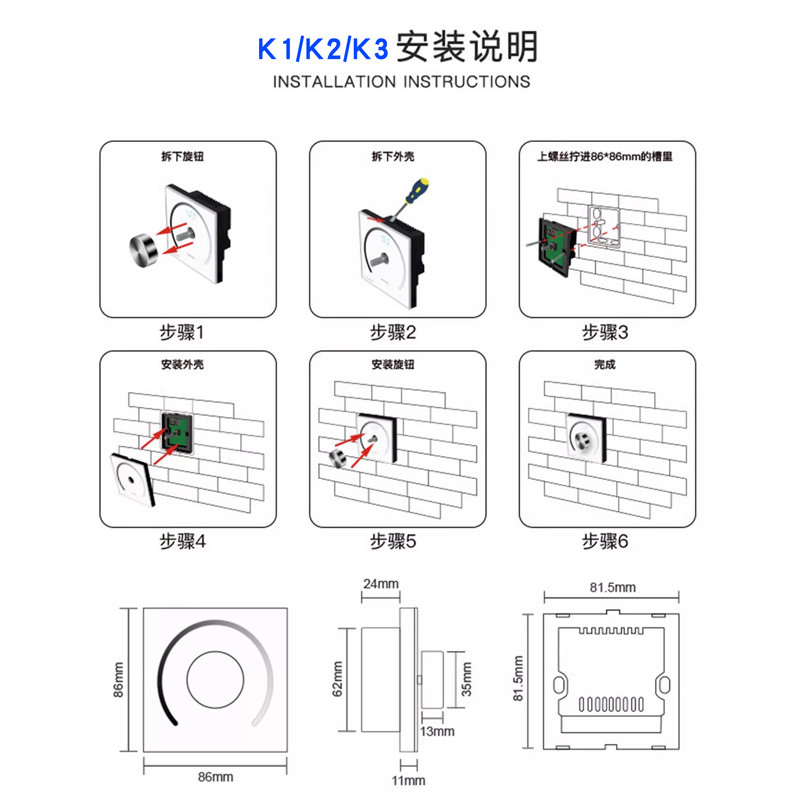 K1/K2/K3 安装说明
INSTALLATION INSTRUCTIONS

拆下旋钮

步骤1

拆下外壳

步骤2

上螺丝拧进86*86mm的槽里

步骤3

安装外壳

步骤4

安装旋钮

步骤5

完成

步骤6

86mm
86mm

24mm
62mm
35mm
13mm
11mm

81.5mm
81.5mm