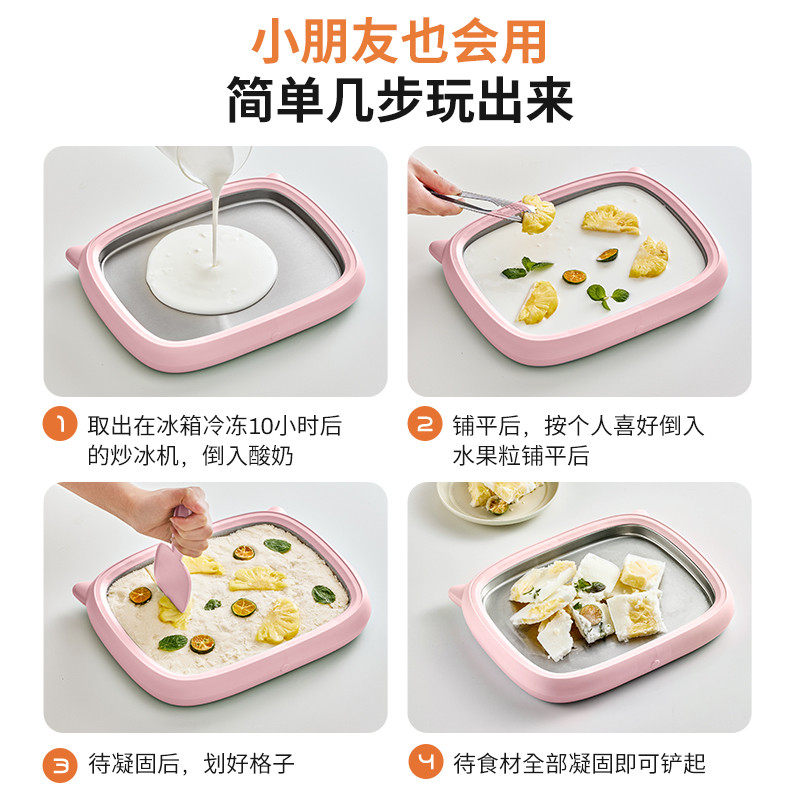 小朋友也会用
简单几步玩出来

1 取出在冰箱冷冻10小时后的炒冰机，倒入酸奶

2 铺平后，按个人喜好倒入水果粒铺平后

3 待凝固后，划好格子

4 待食材全部凝固即可铲起