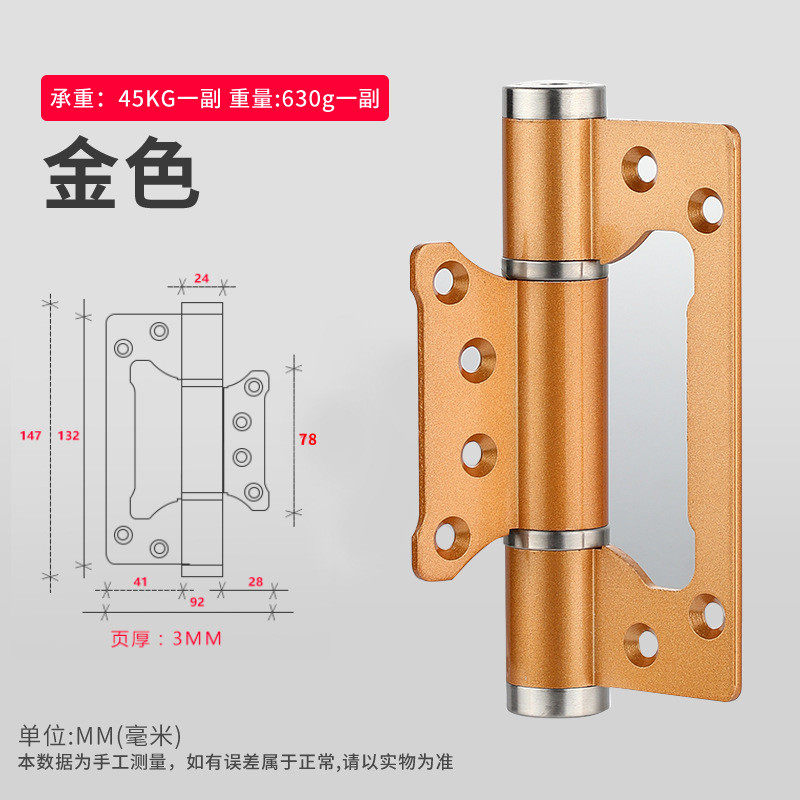 承重：45KG一副 重量:630g一副

金色

24

147

132

78

41

28

92

页厚：3MM

单位:MM(毫米)

本数据为手工测量，如有误差属于正常,请以实物为准