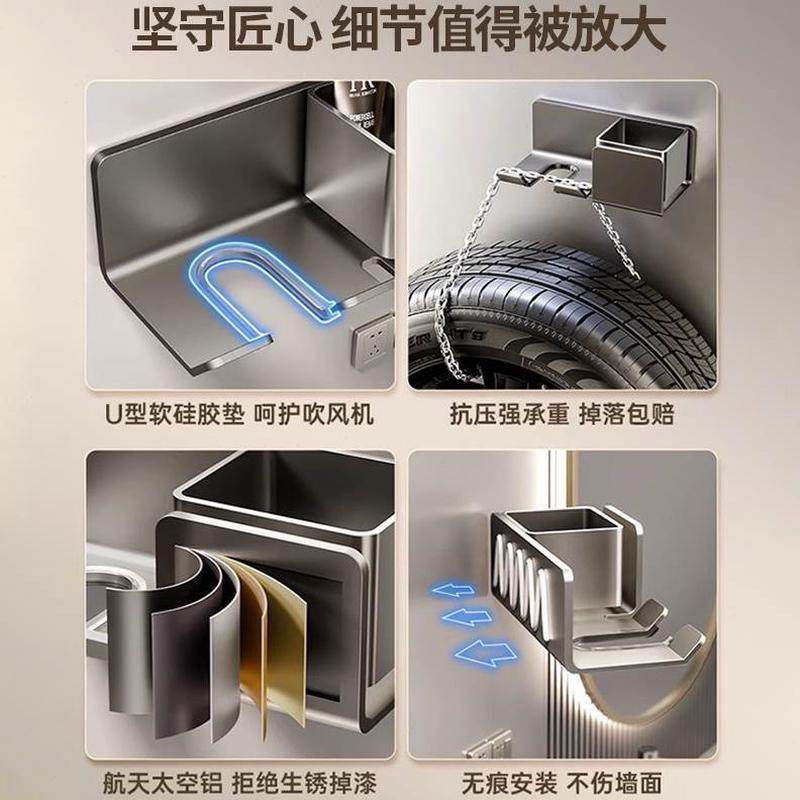 坚守匠心 细节值得被放大

U型软硅胶垫 呵护吹风机

抗压强承重 掉落包赔

航天太空铝 拒绝生锈掉漆

无痕安装 不伤墙面