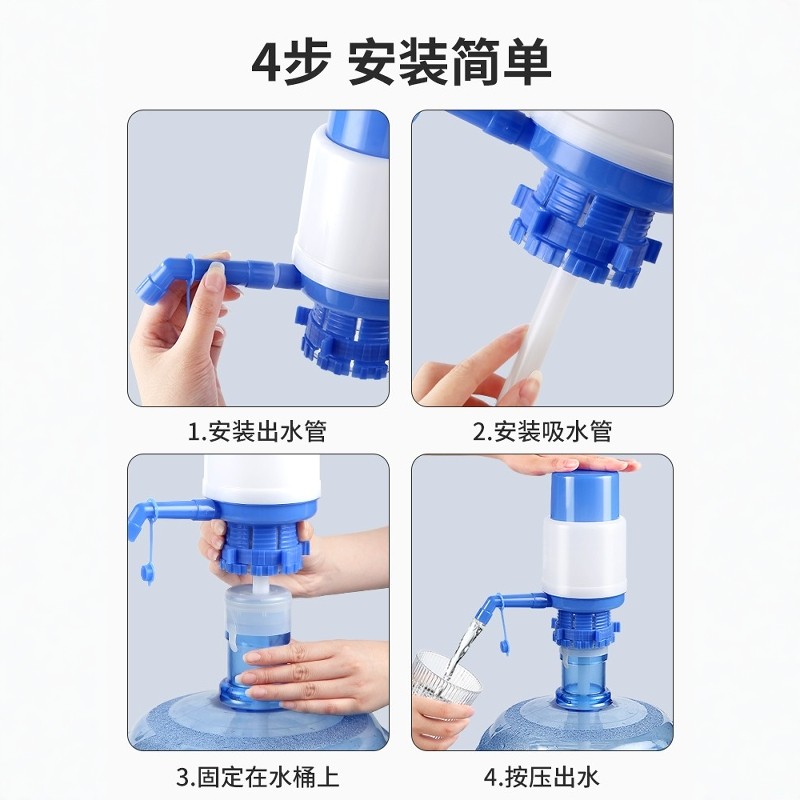 4步 安装简单

1.安装出水管

2.安装吸水管

3.固定在水桶上

4.按压出水