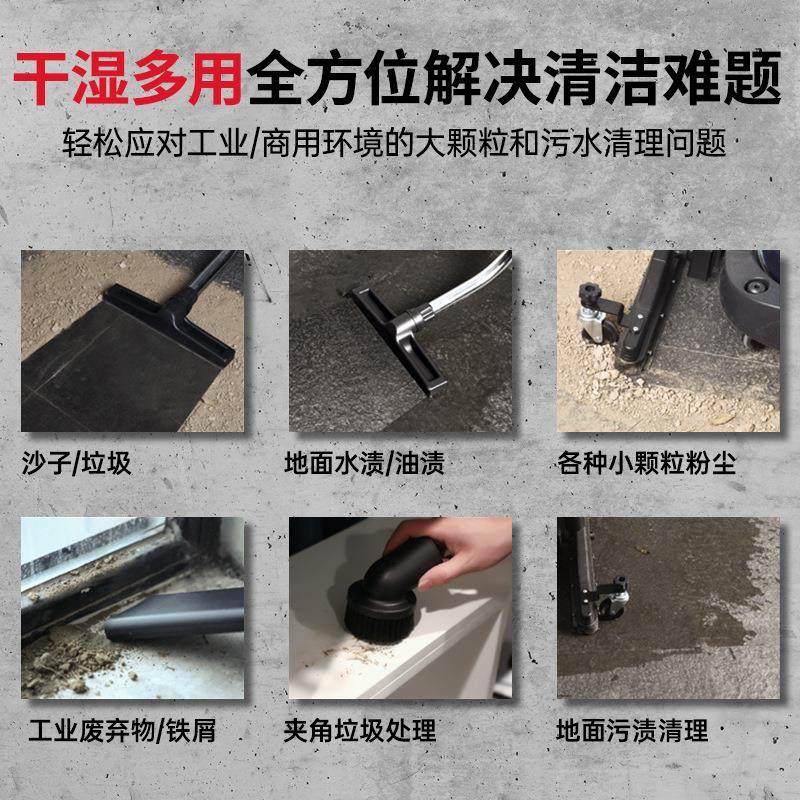 干湿多用全方位解决清洁难题

轻松应对工业/商用环境的大颗粒和污水清理问题

沙子/垃圾

地面水渍/油渍

各种小颗粒粉尘

工业废弃物/铁屑

夹角垃圾处理

地面污渍清理